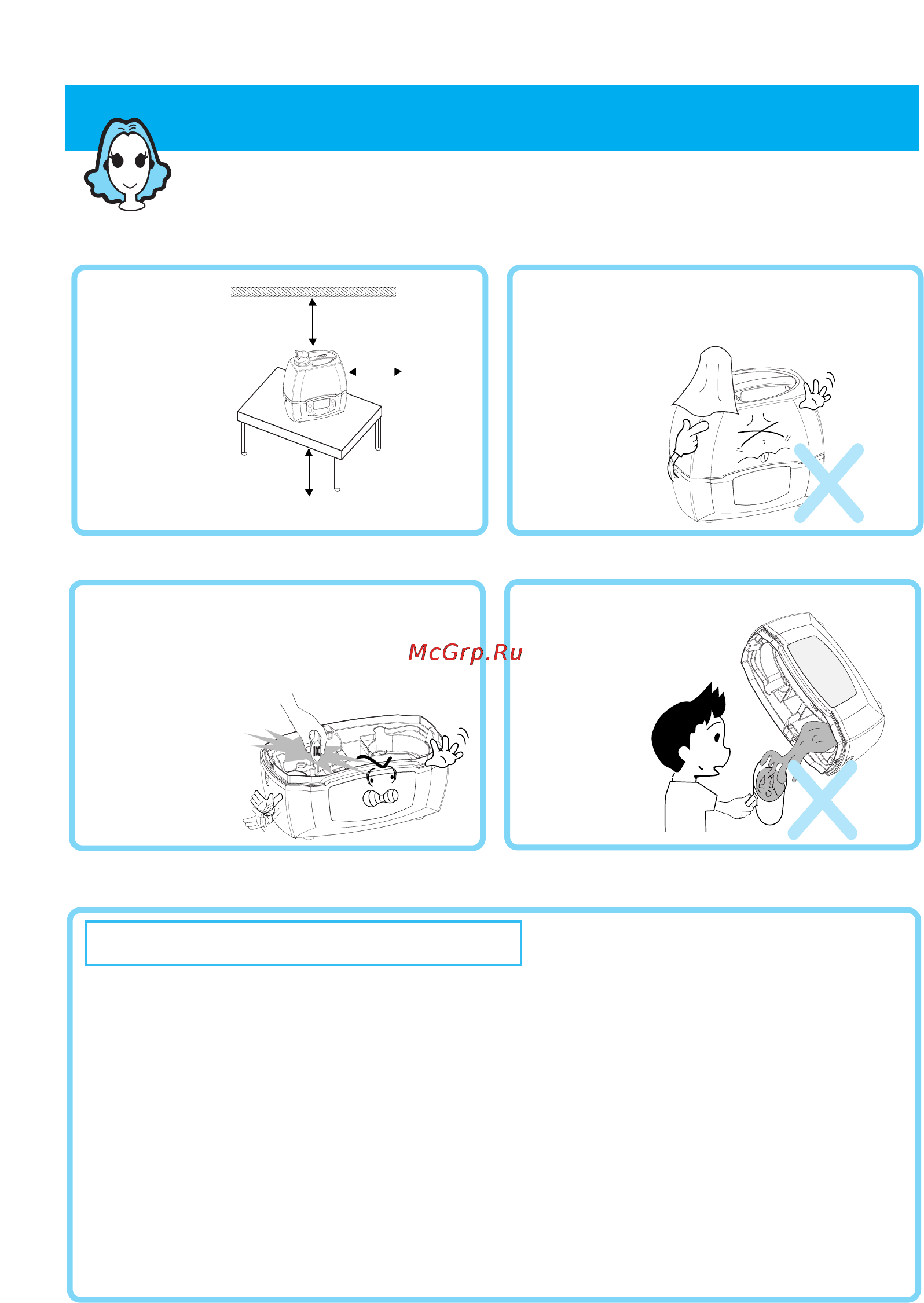 McGrp.Ru