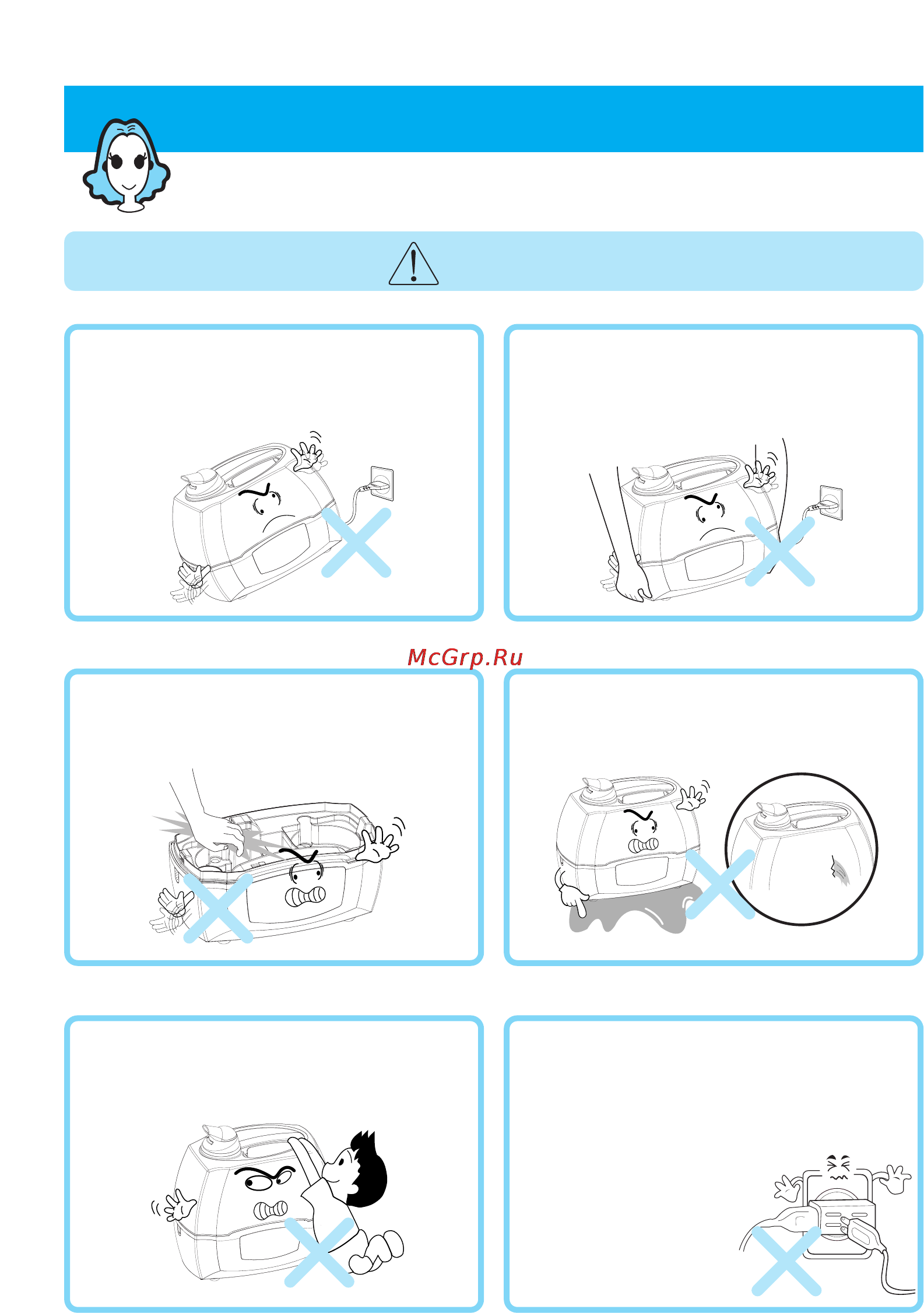 McGrp.Ru