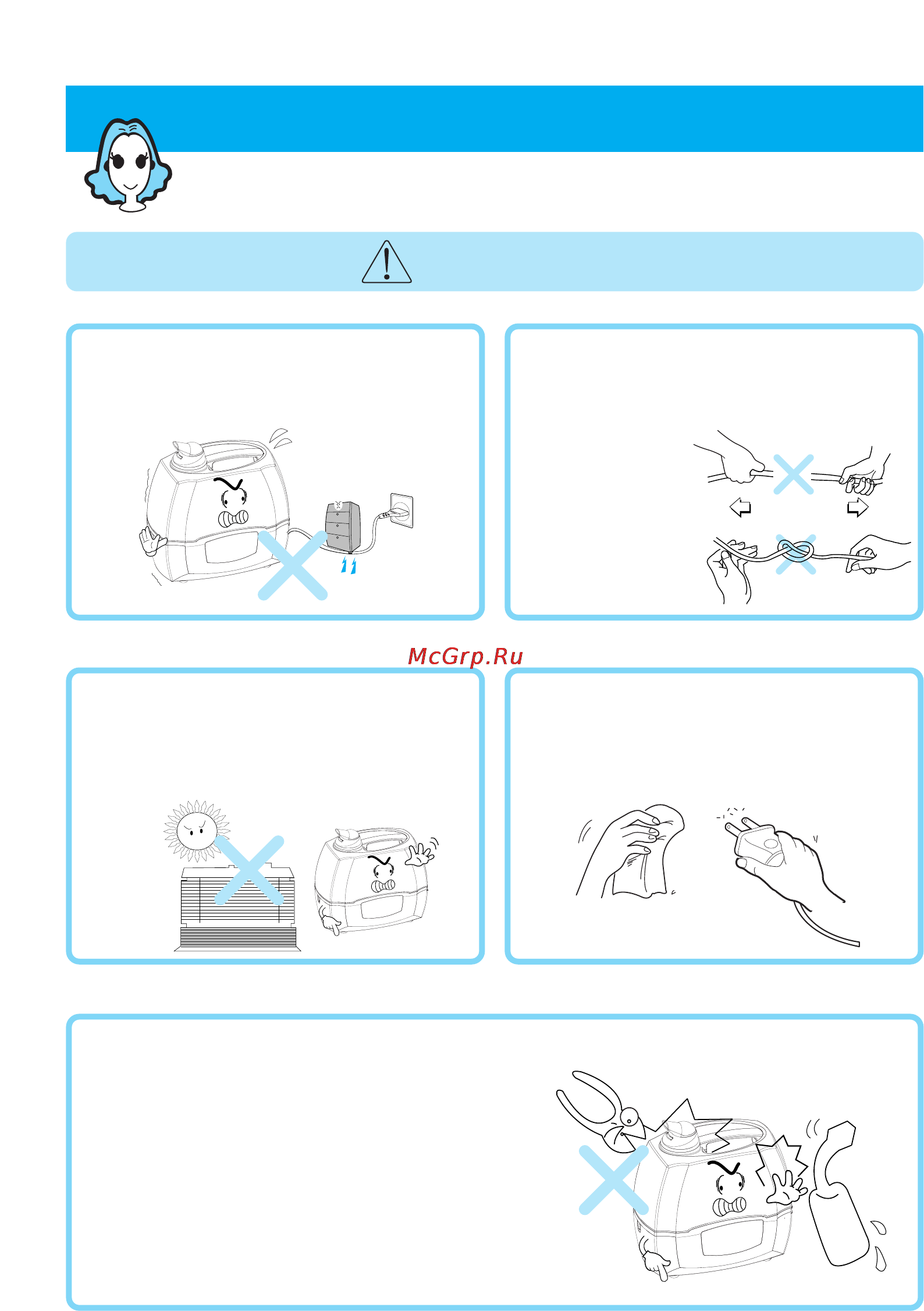 McGrp.Ru