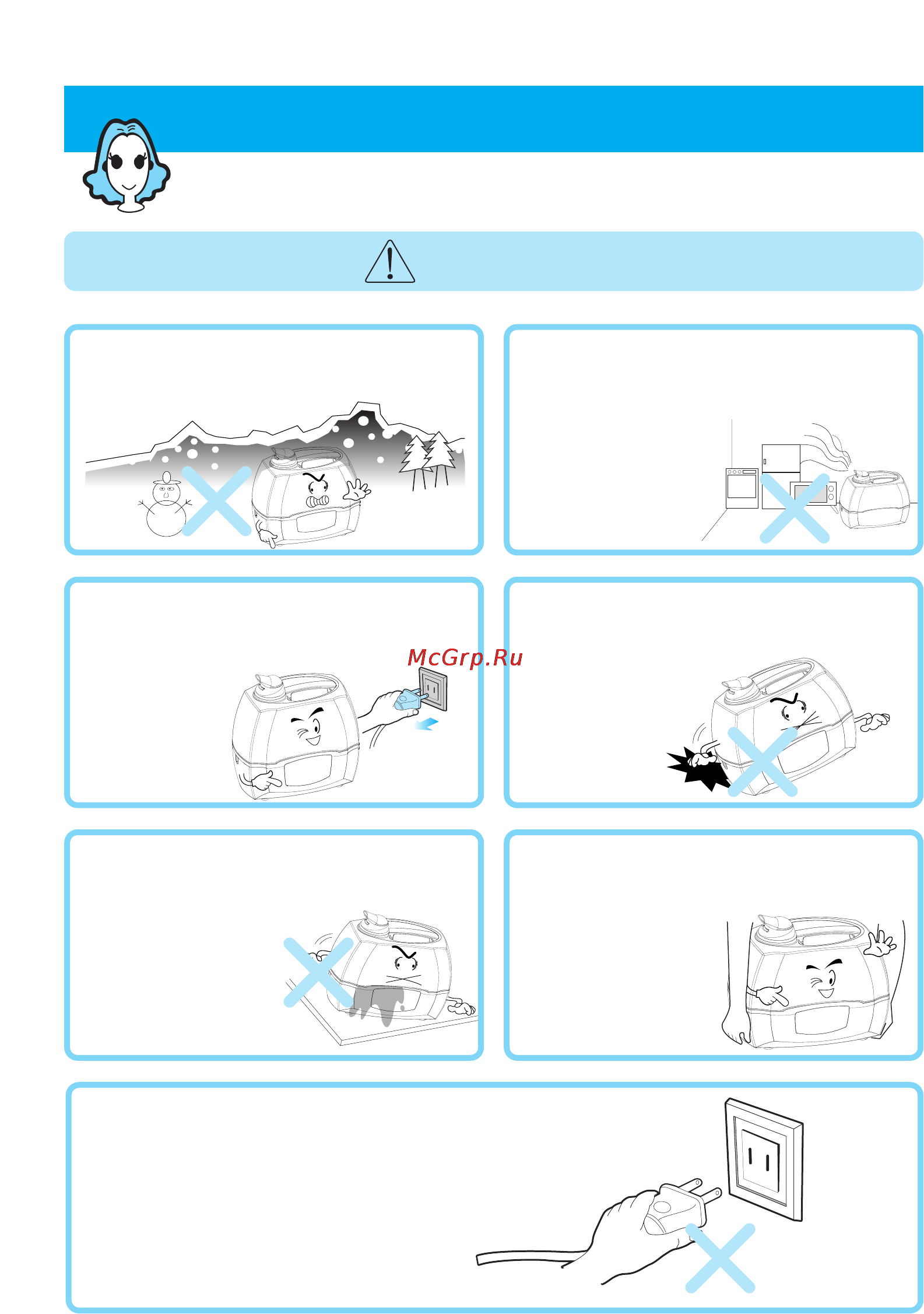 McGrp.Ru