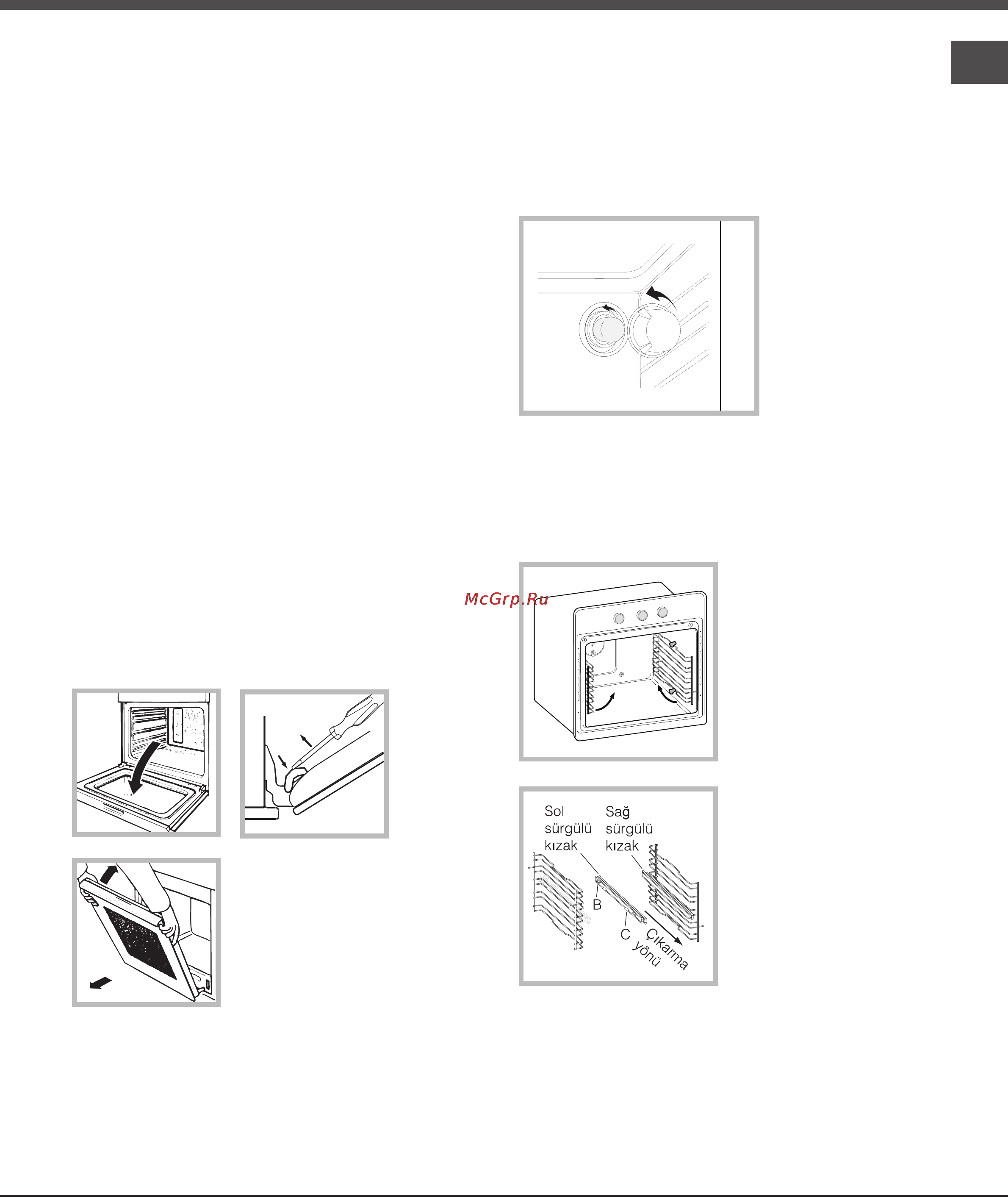 McGrp.Ru

Sol sürgülü kızak

Sağ sürgülü kızak

B

C

Çıkarma yönü