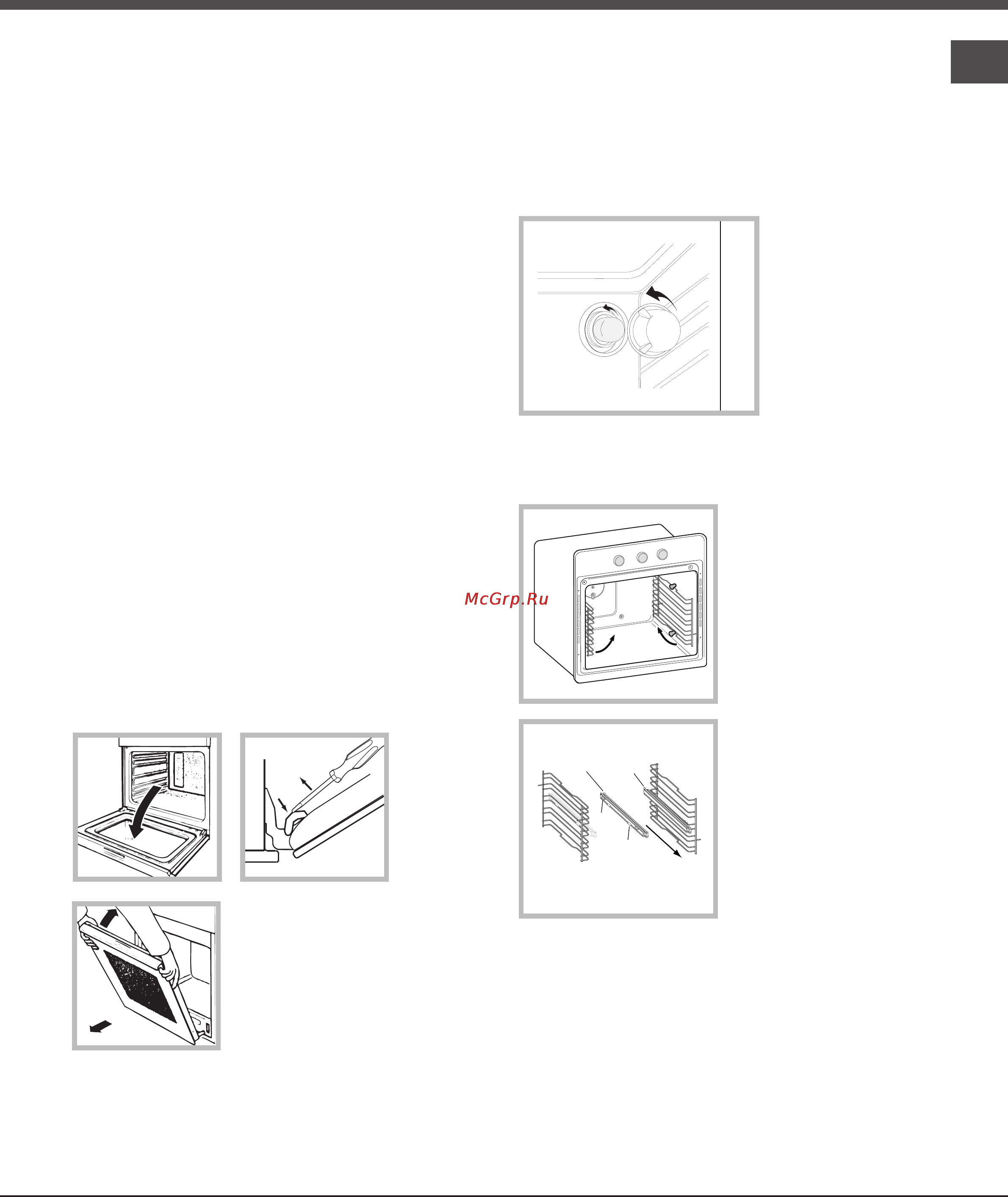 McGrp.Ru