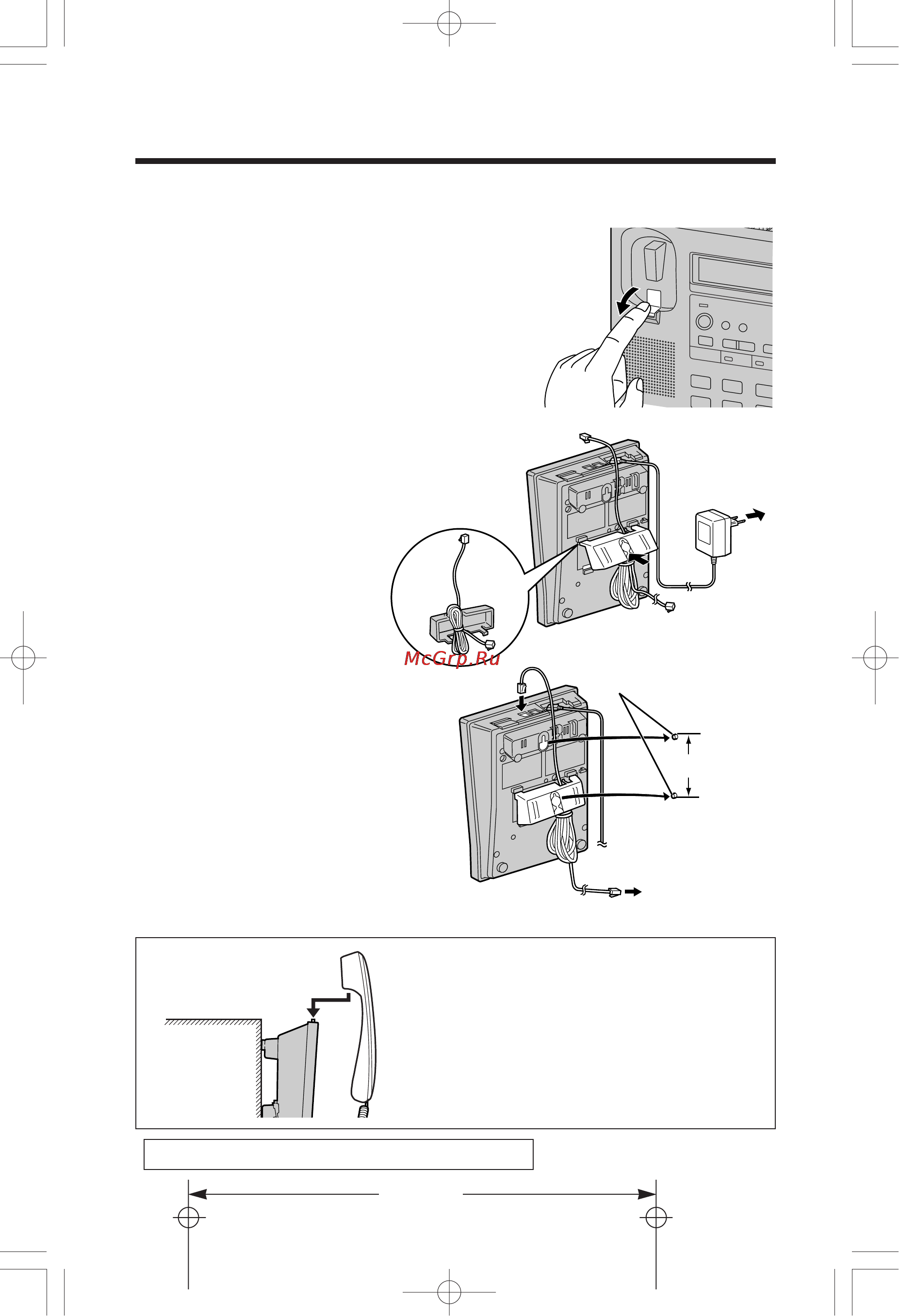 McGrp.Ru