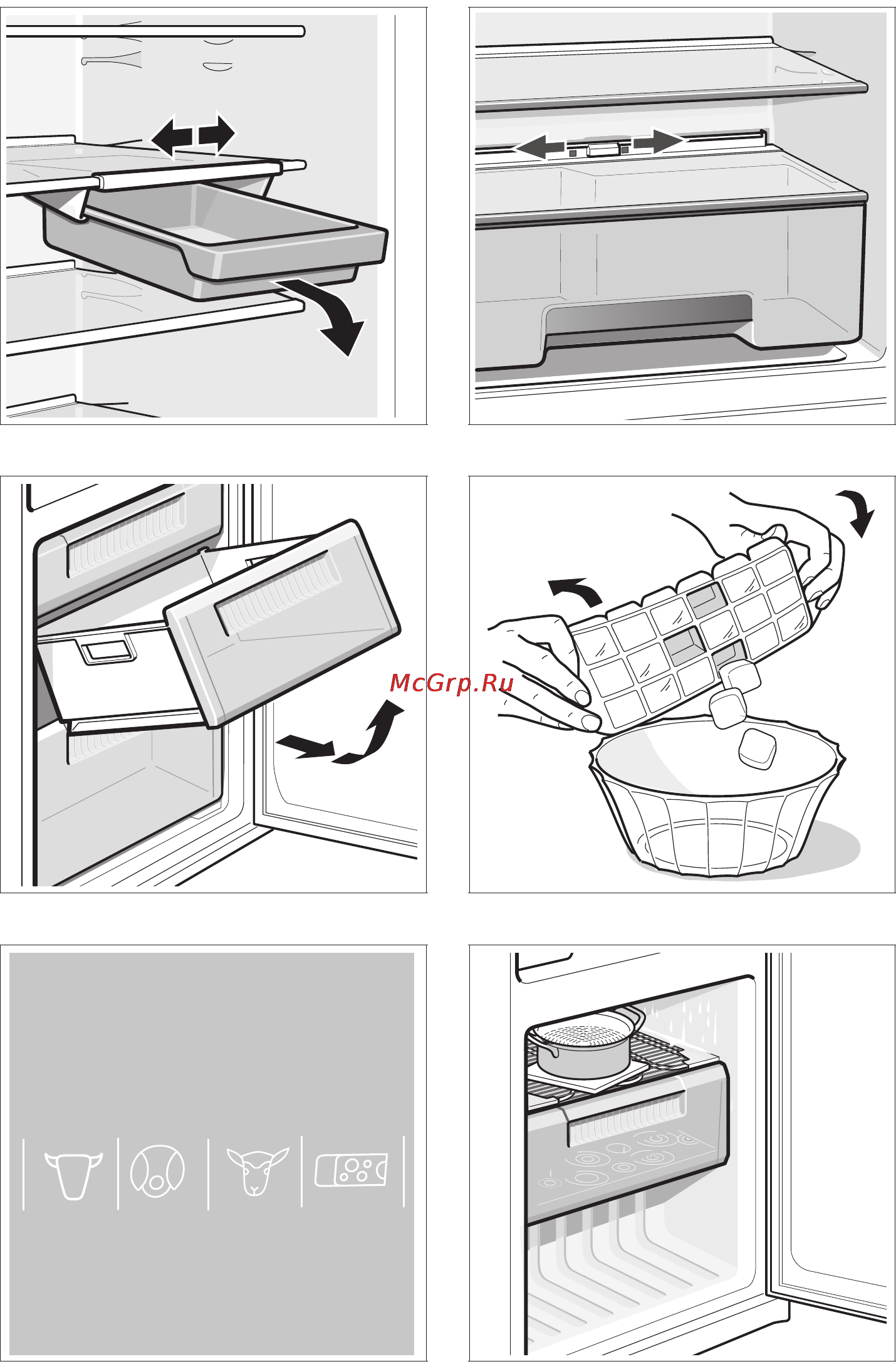 McGrp.Ru