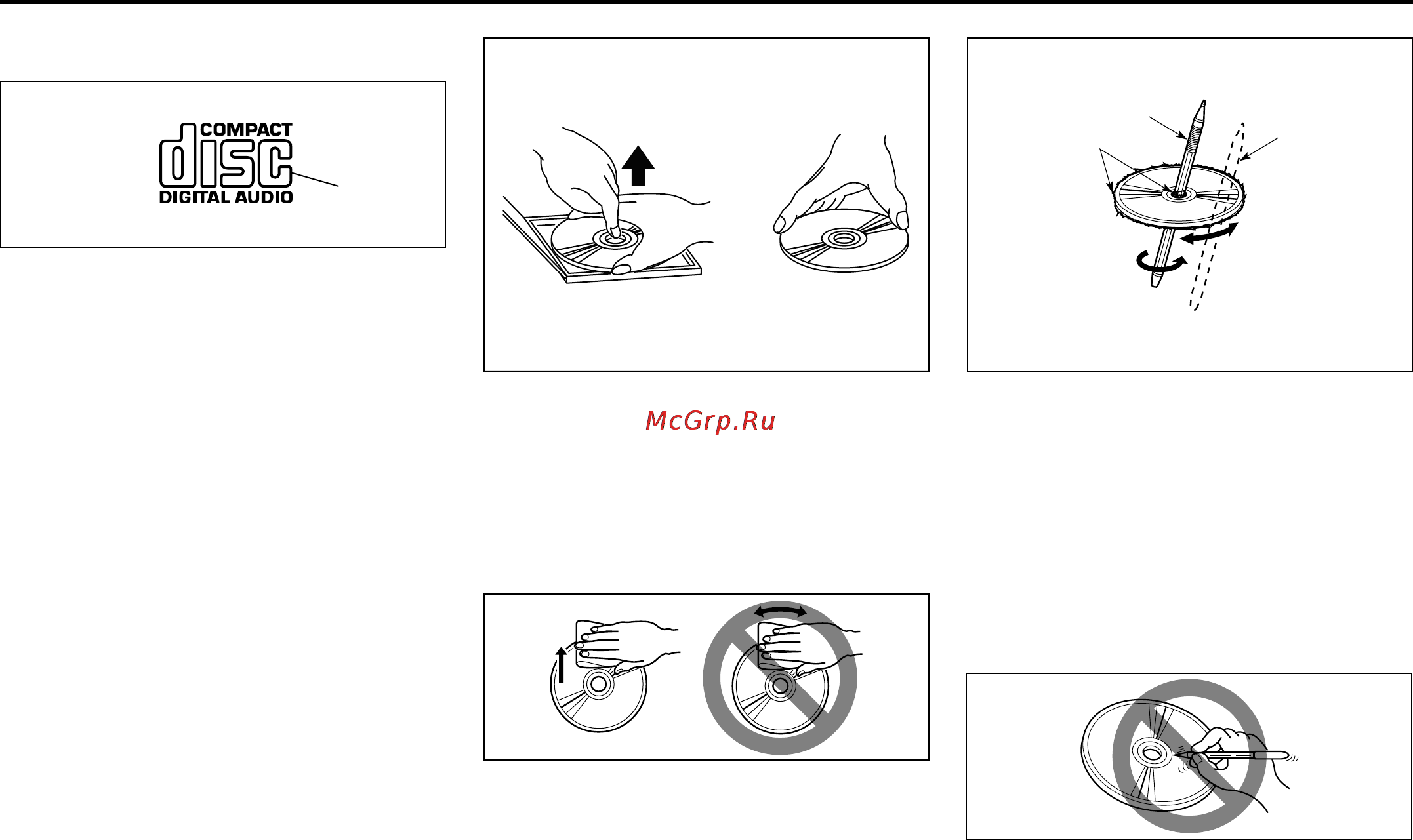 COMPACT
disc
DIGITAL AUDIO

McGrp.Ru