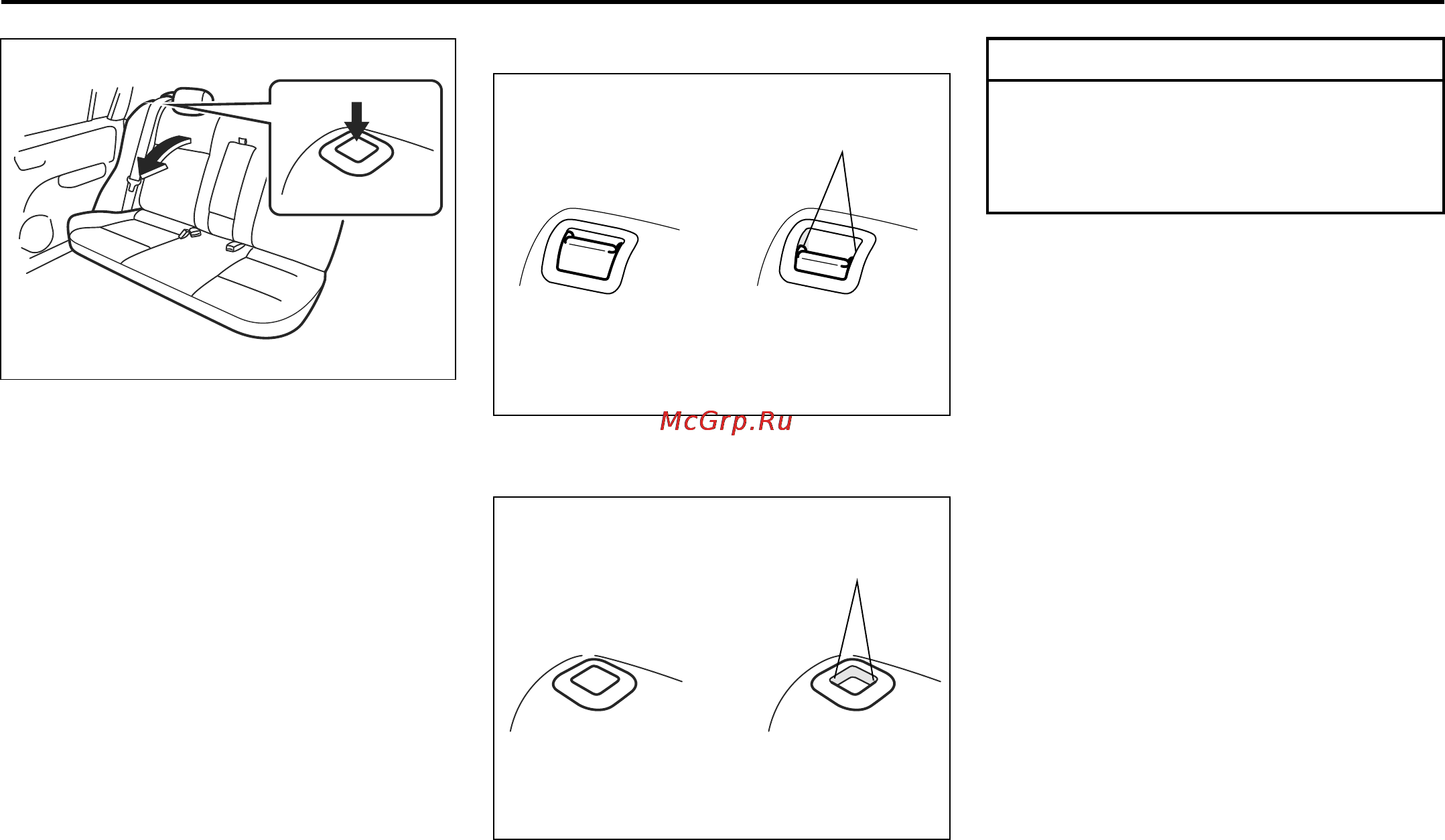 McGrp.Ru