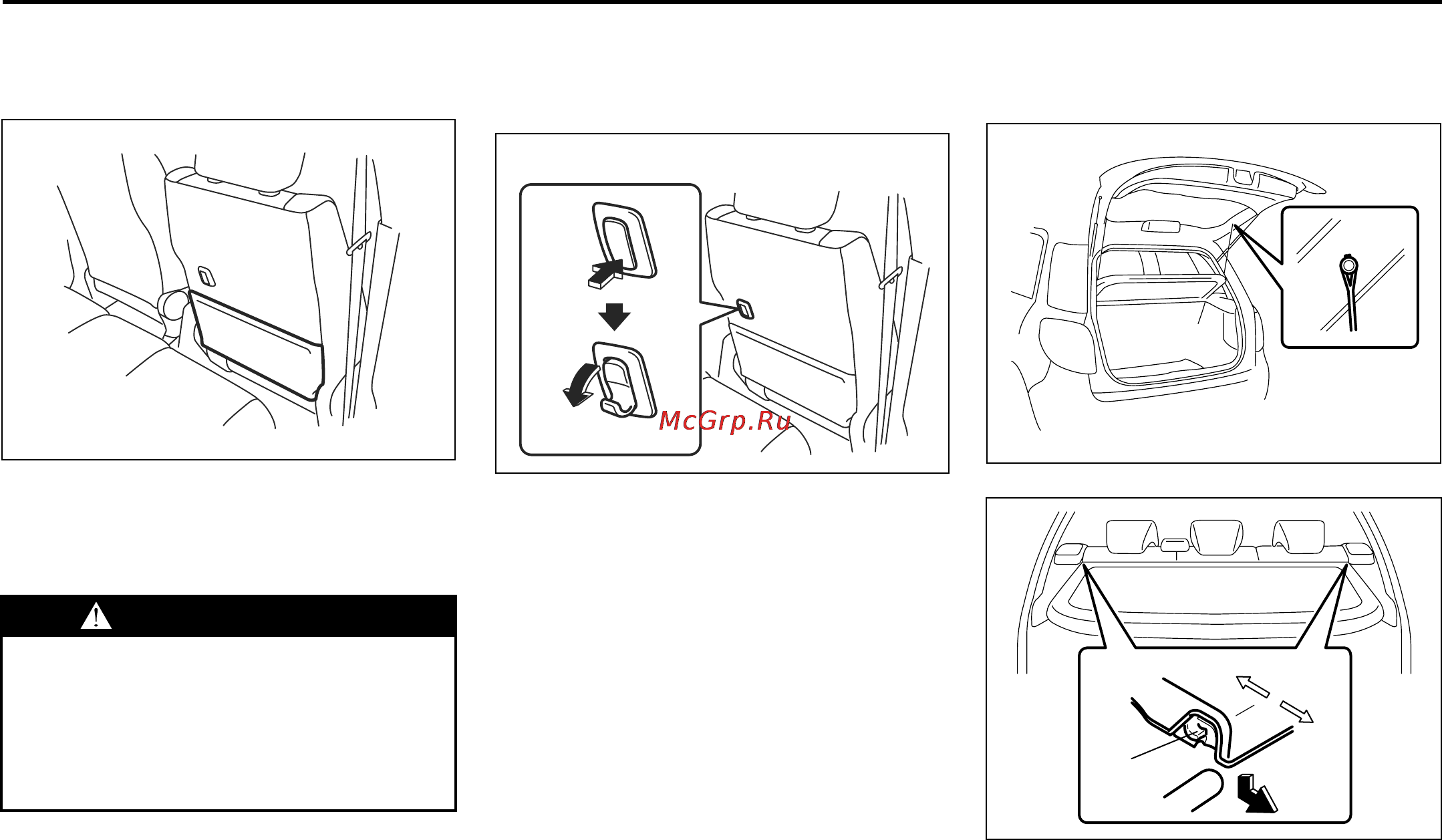 McGrp.Ru