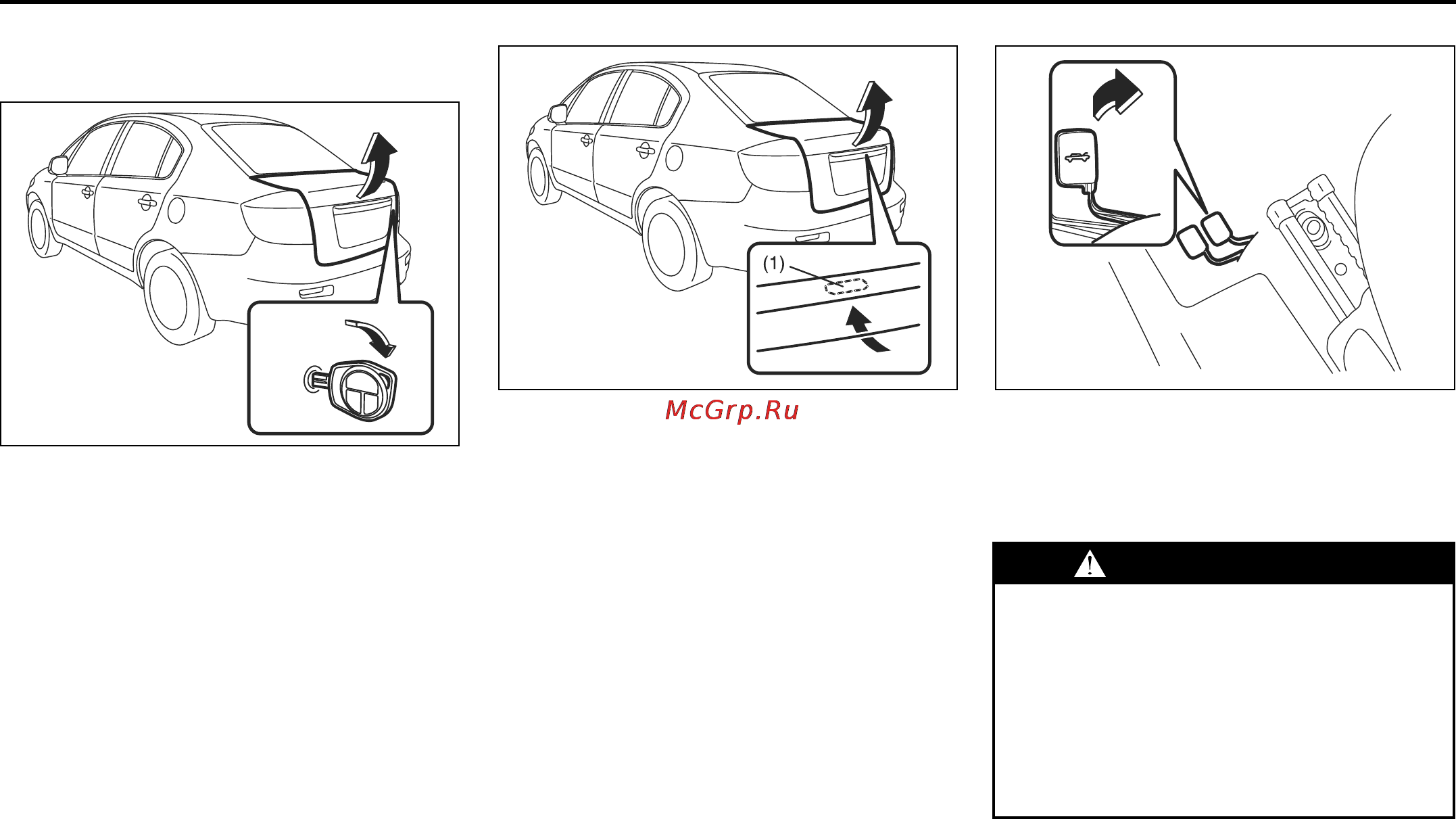 (1)

McGrp.Ru