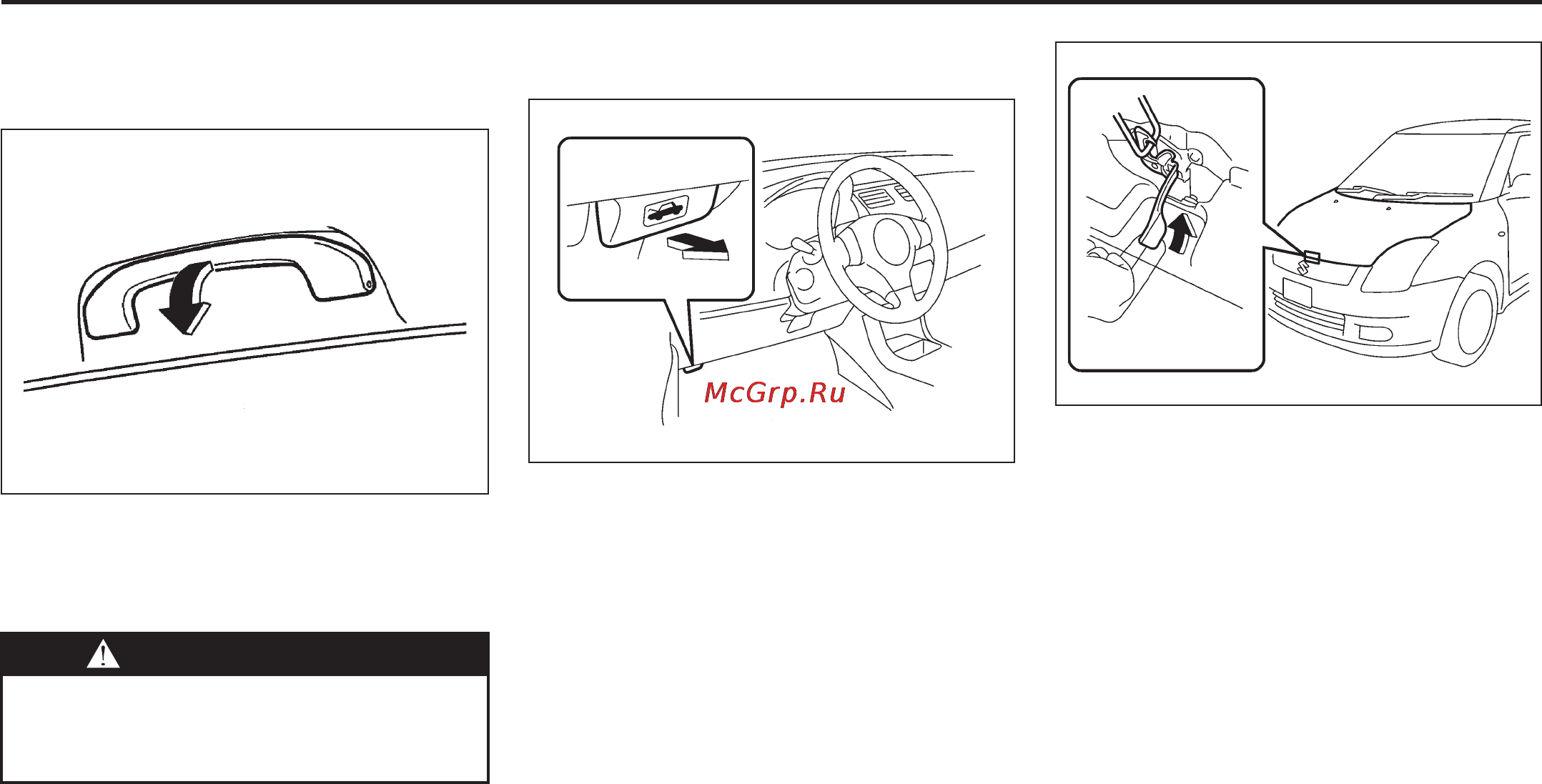 McGrp.Ru