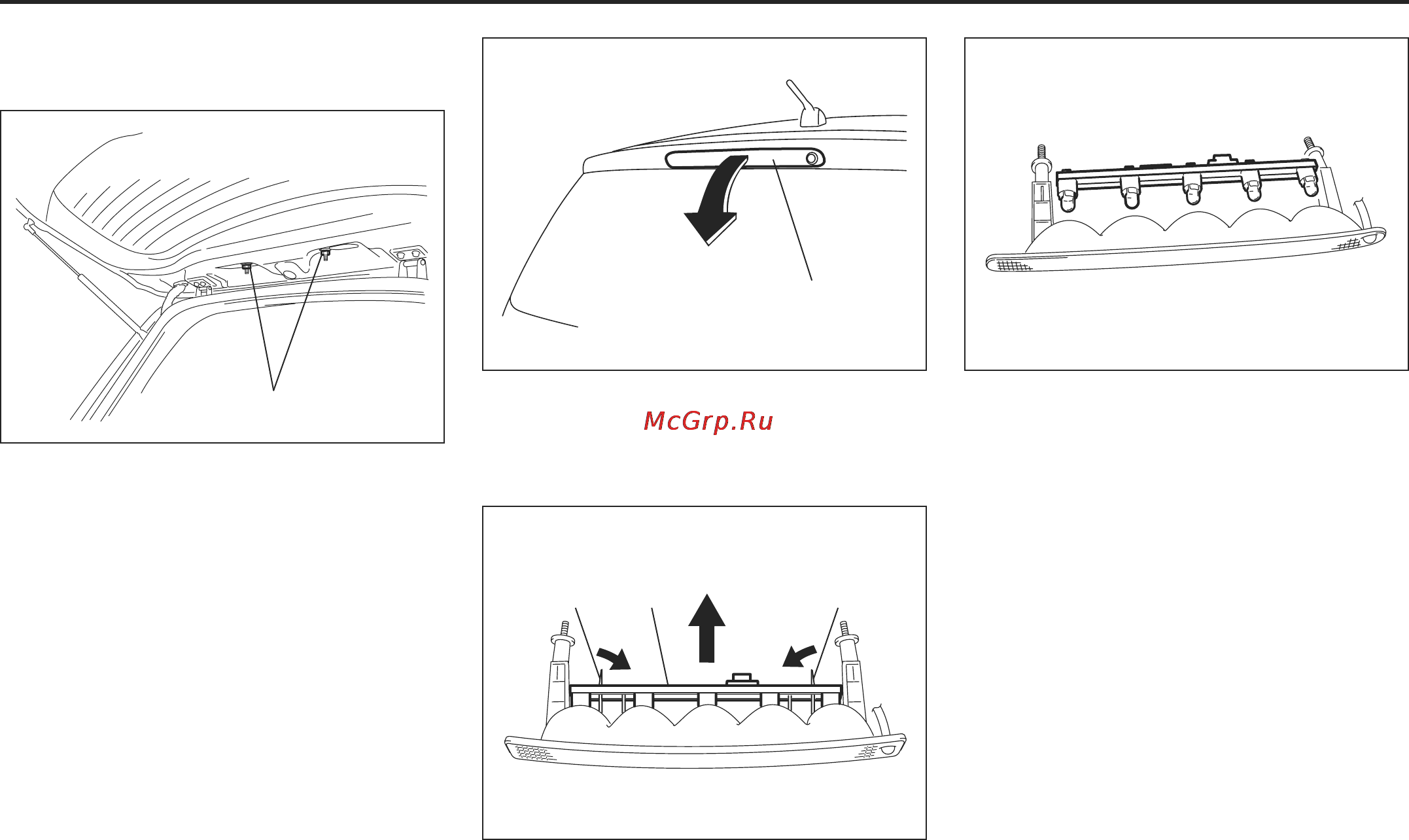 McGrp.Ru