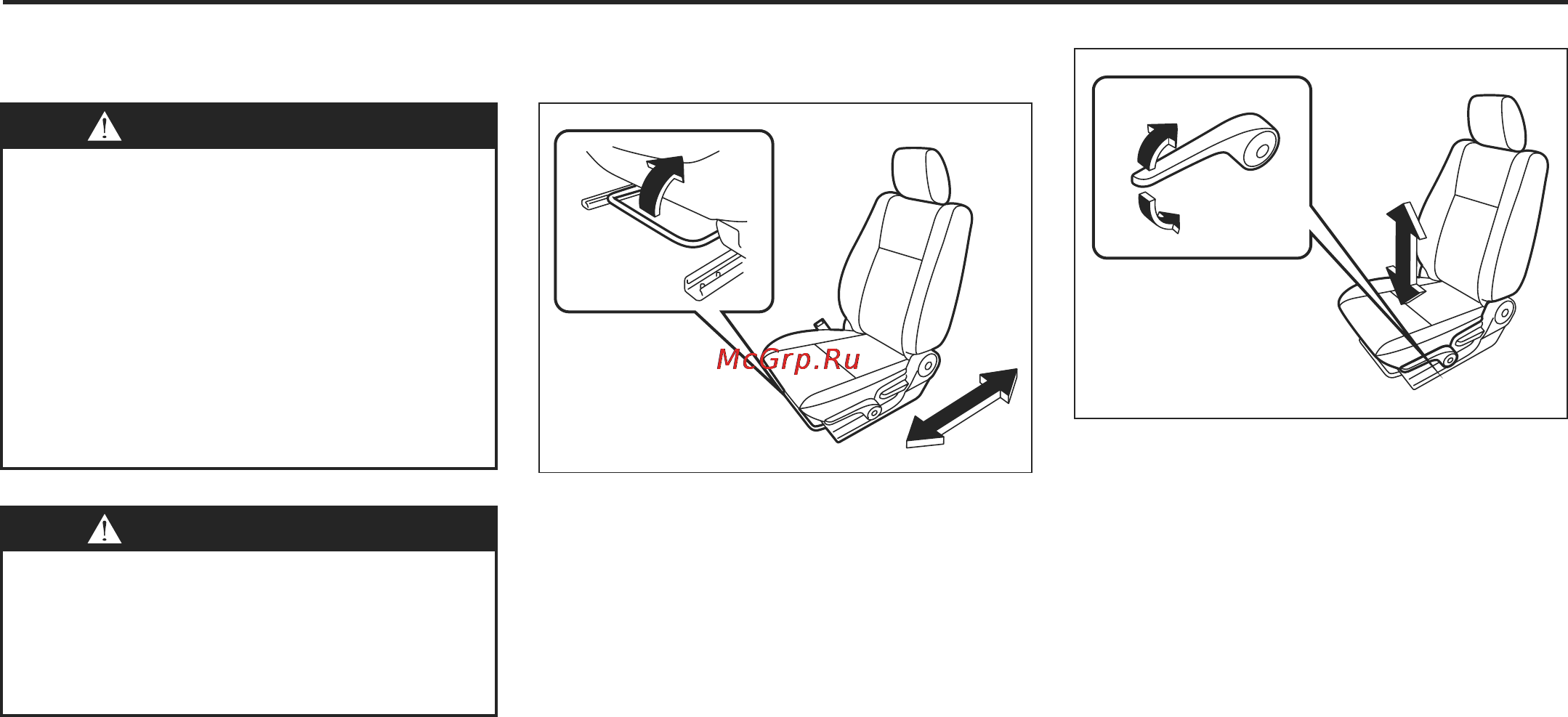 McGrp.Ru