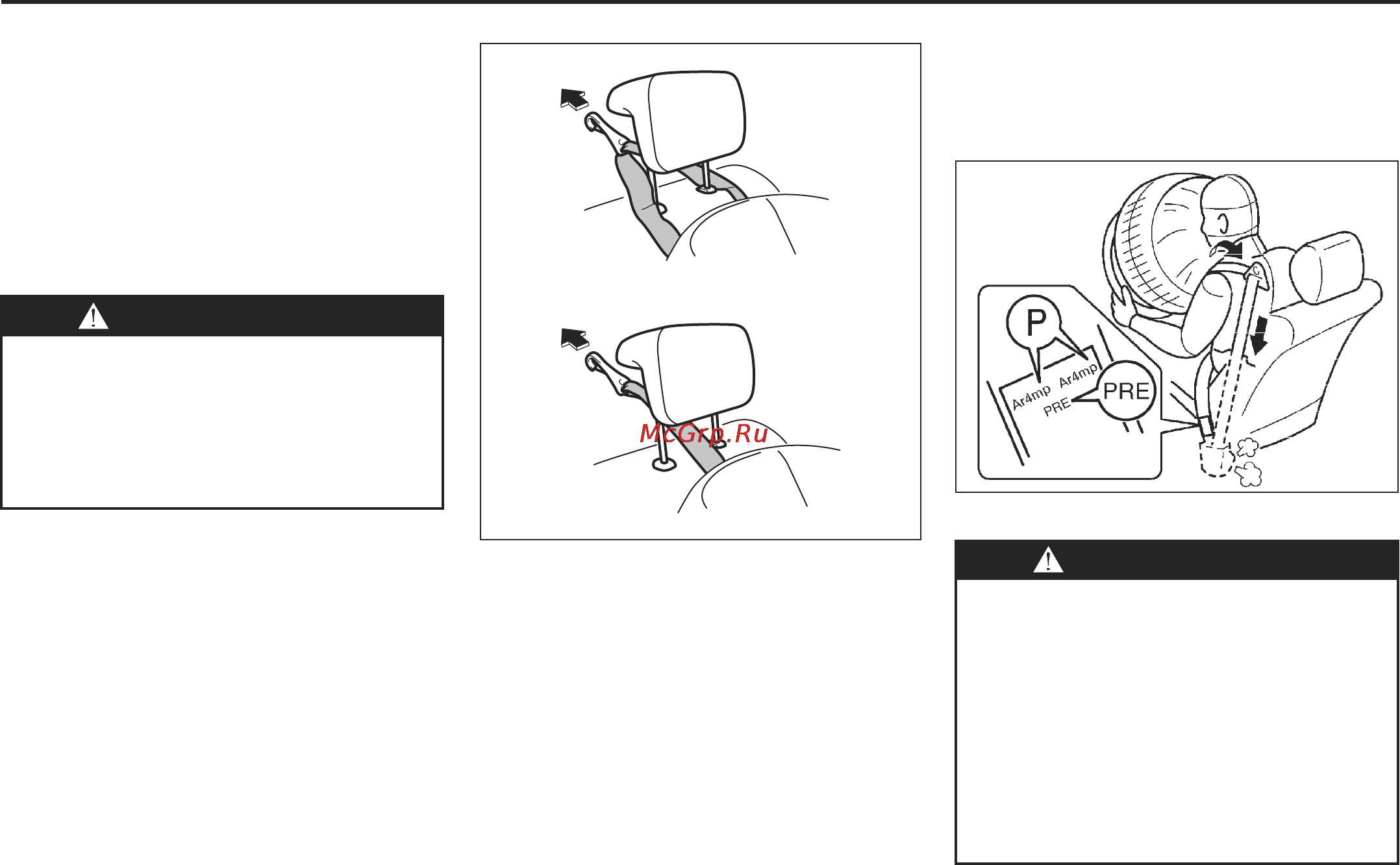 McGrp.Ru

P

Ar4mp Ar4mp

PRE

PRE