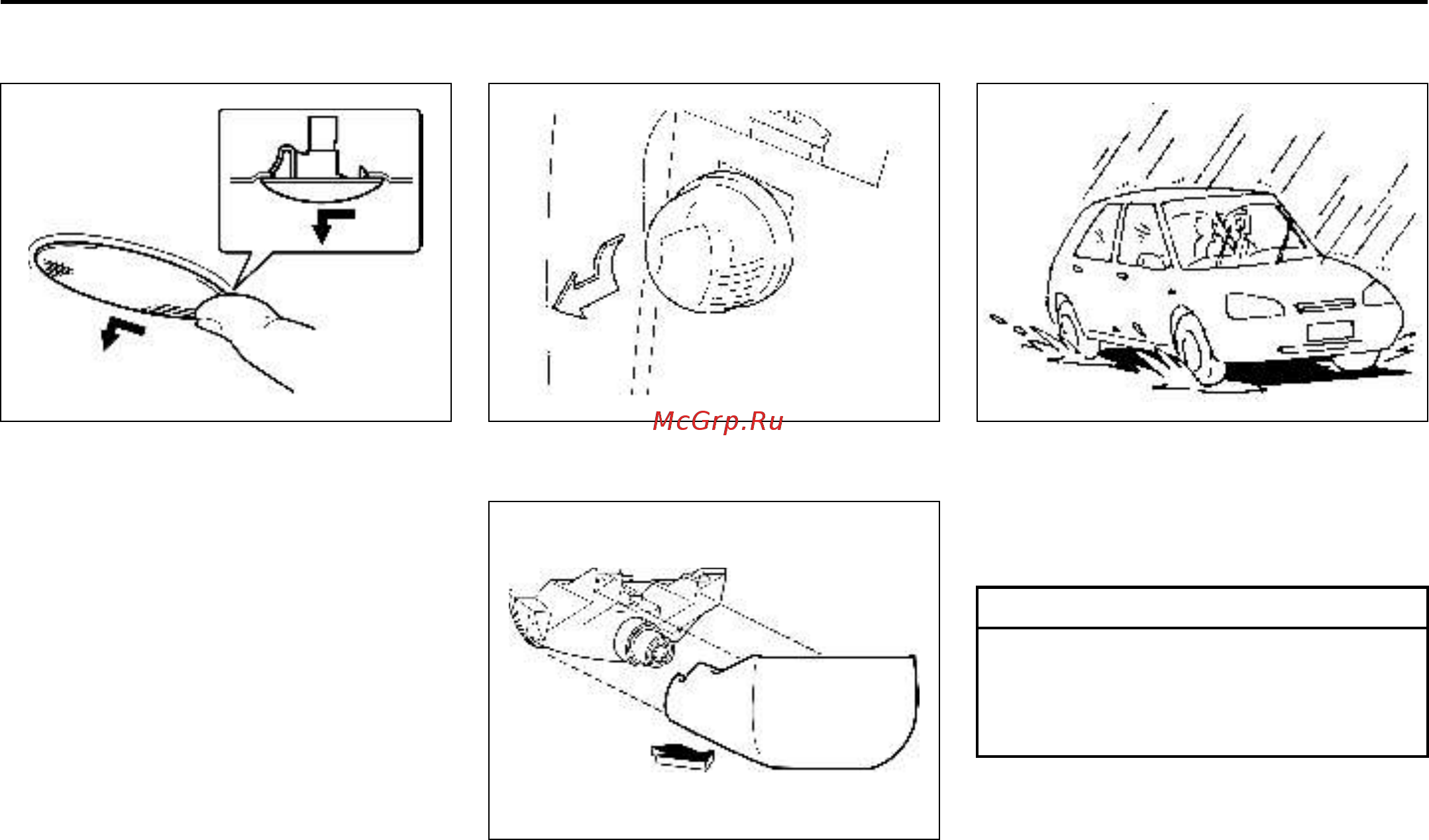 McGrp.Ru