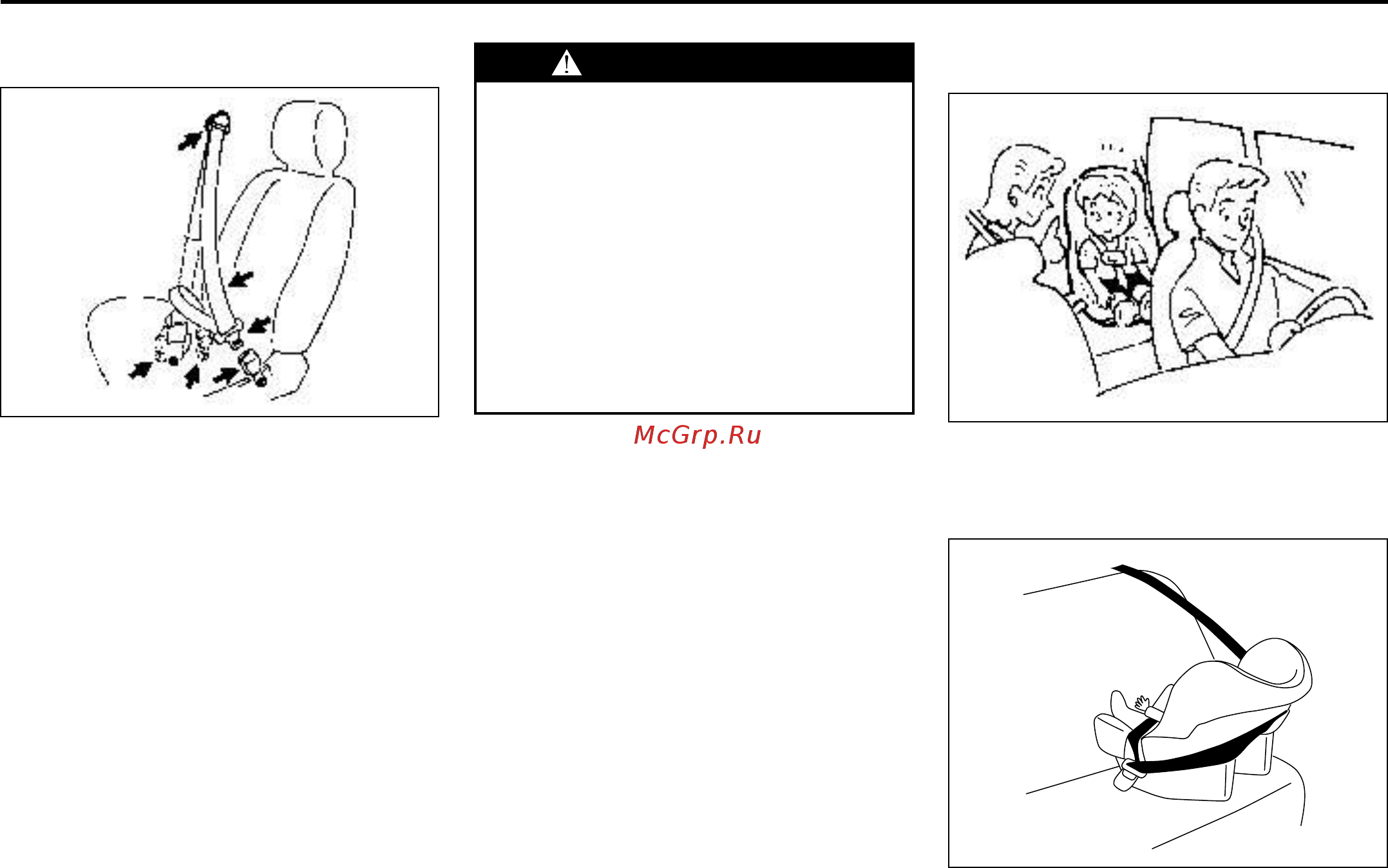 McGrp.Ru