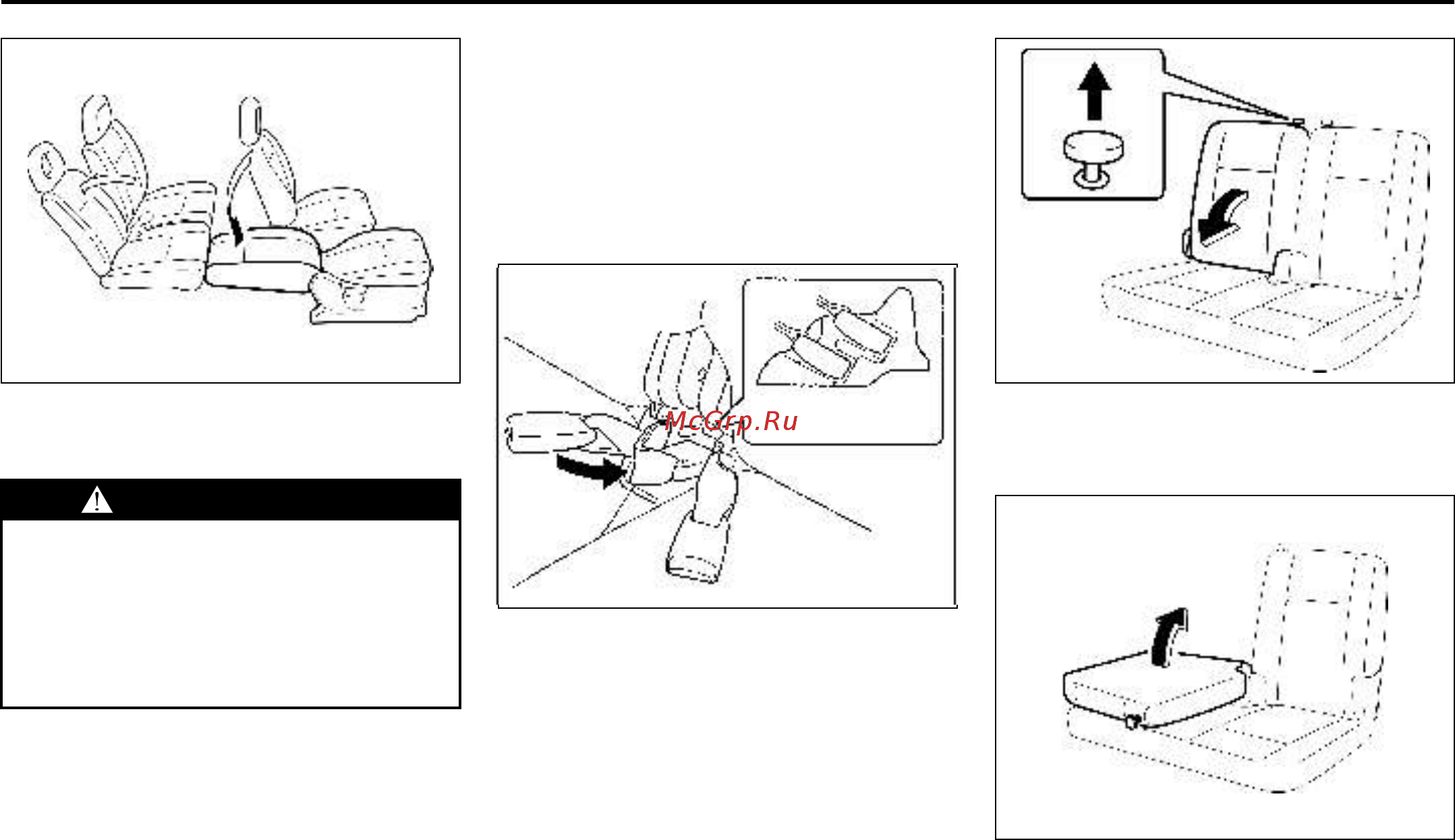 McGrp.Ru