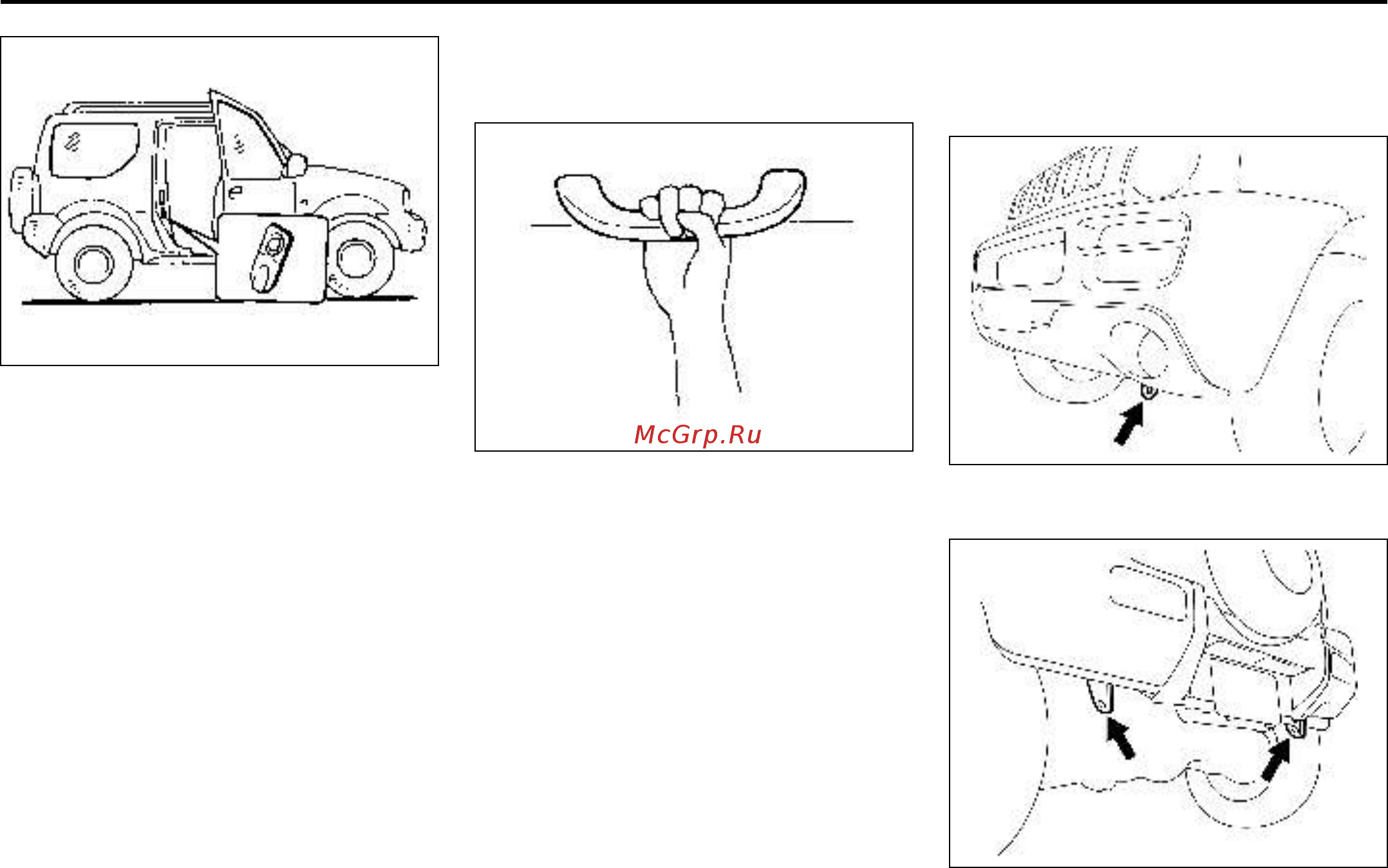 McGrp.Ru