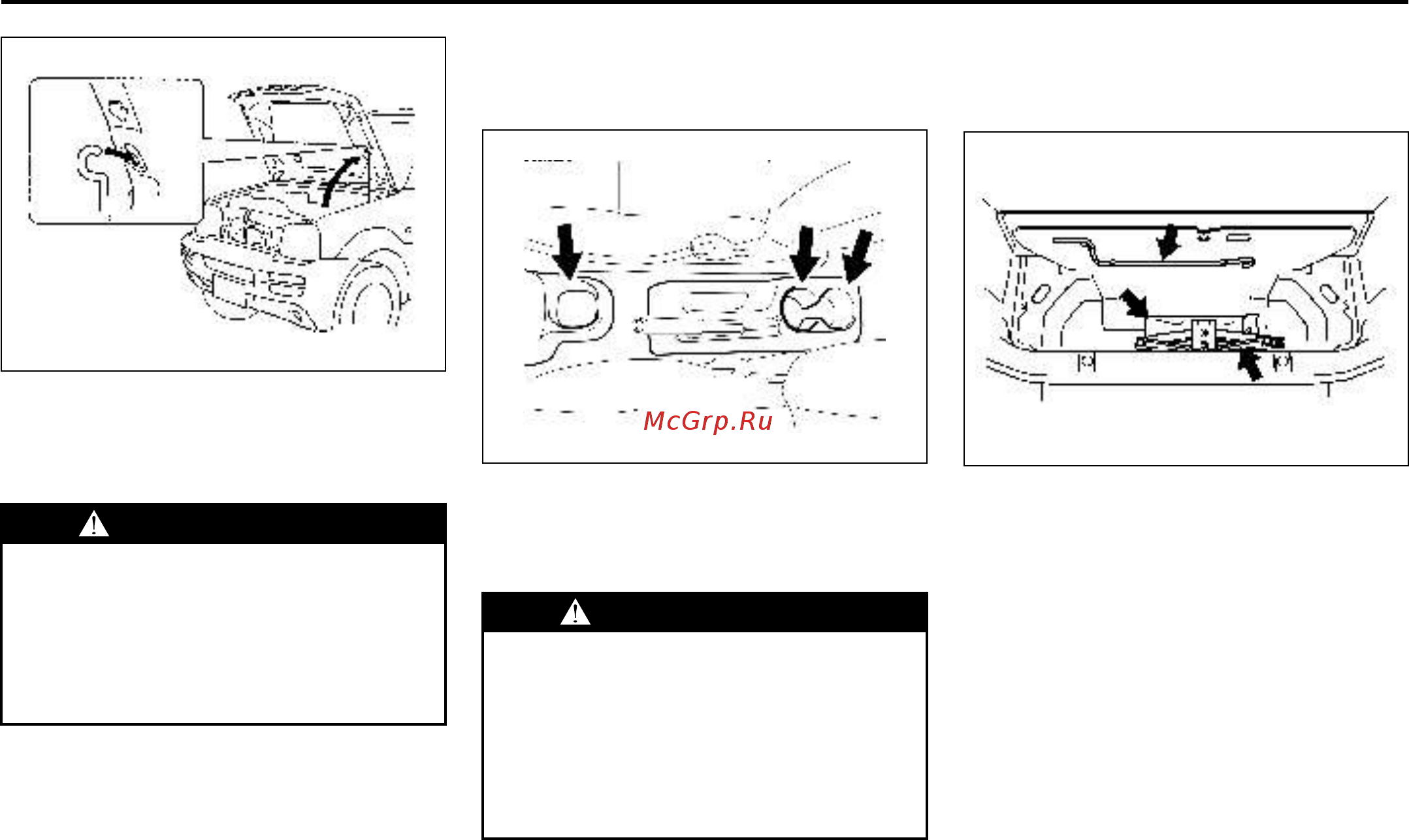 McGrp.Ru