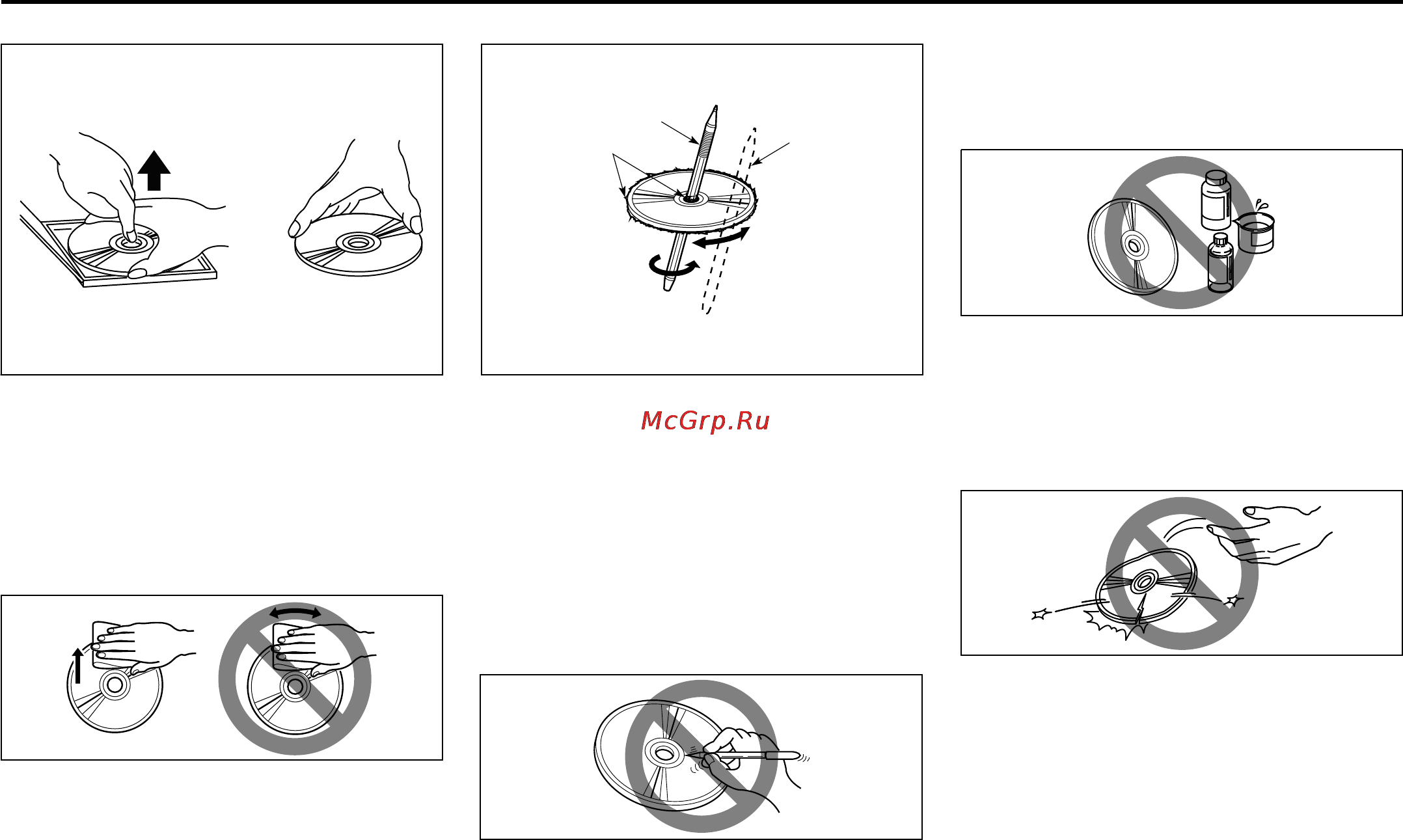 McGrp.Ru