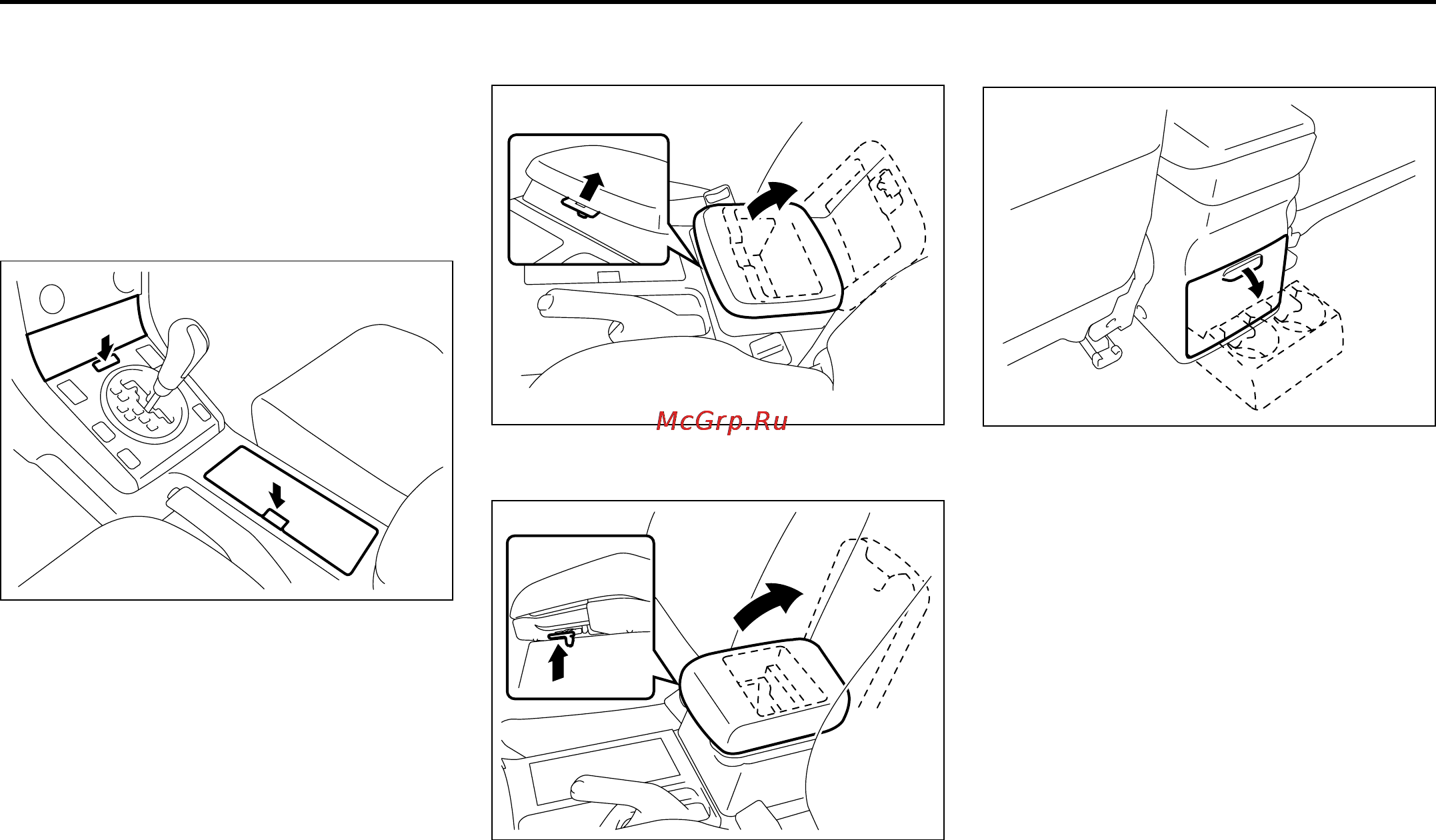 McGrp.Ru