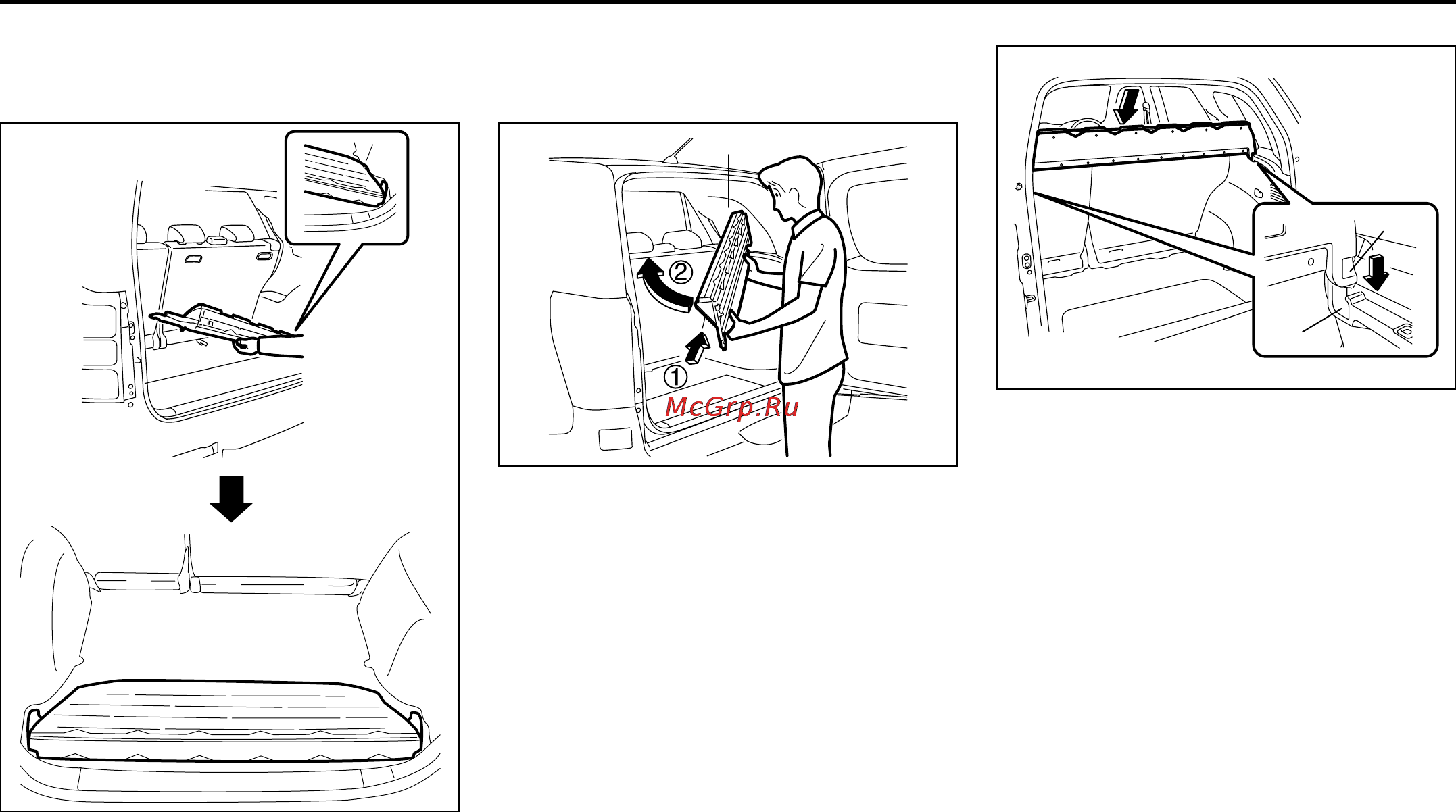 ②
①
McGrp.Ru