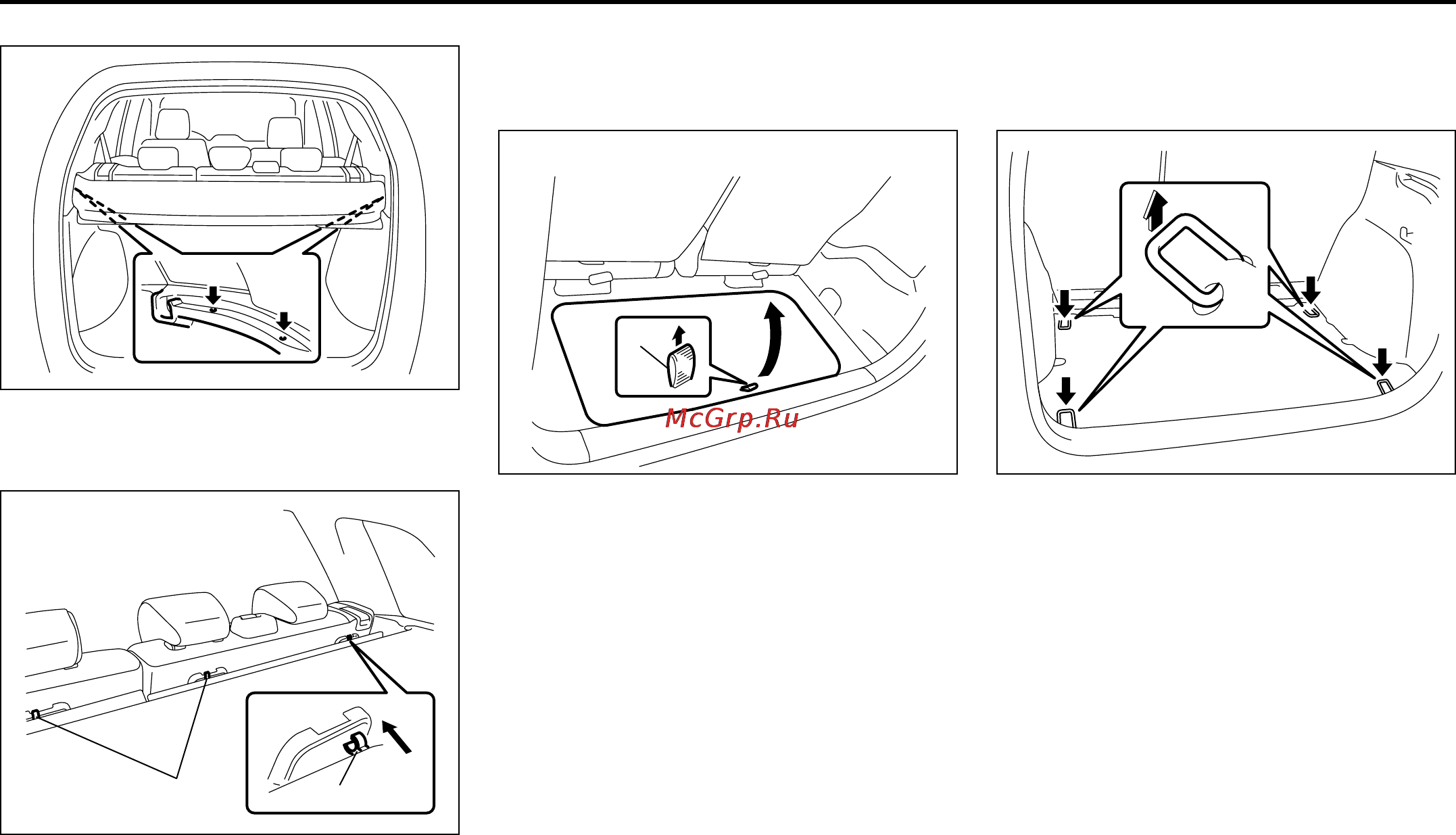 McGrp.Ru