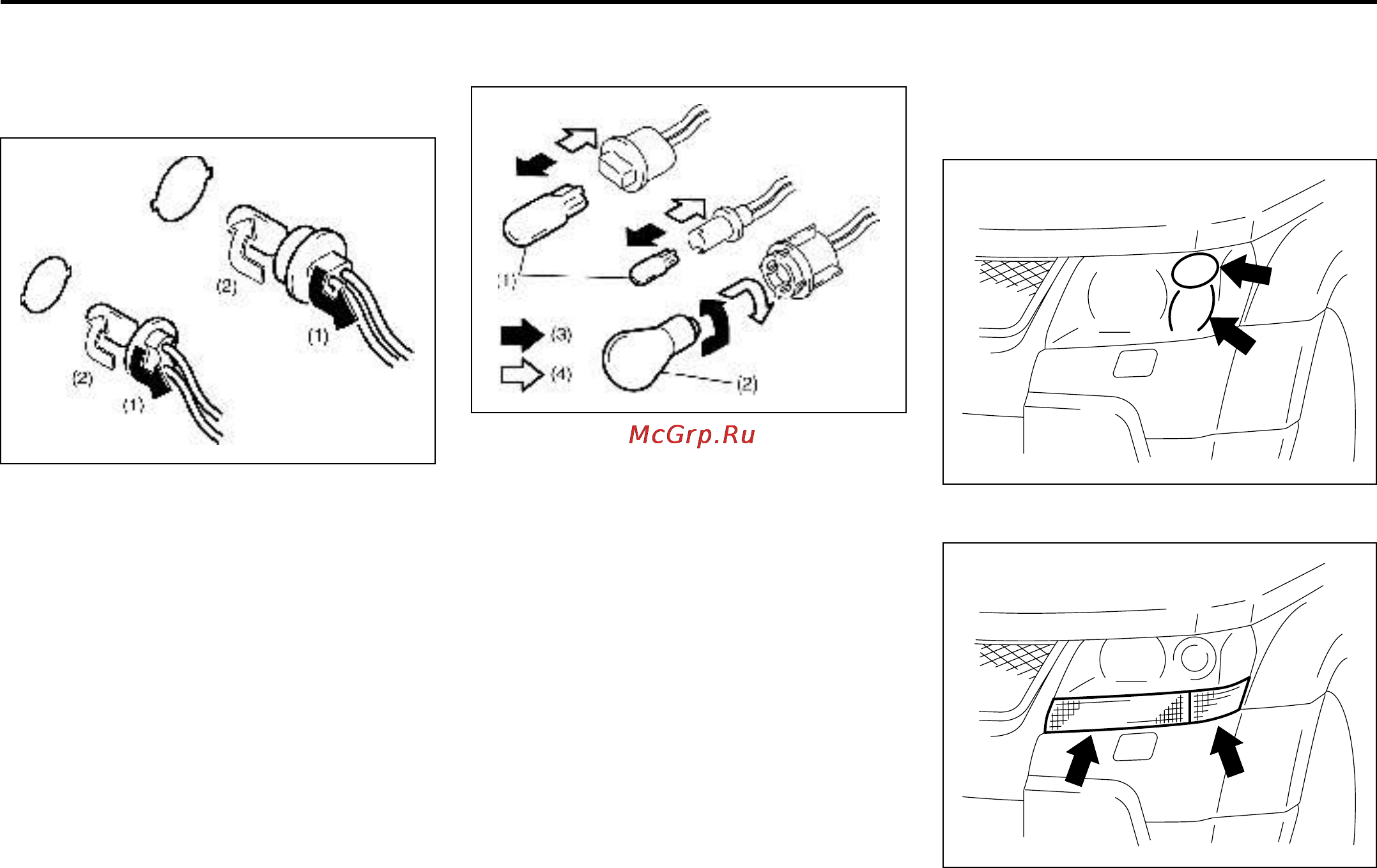 (2)

(1)

(2)

(1)

(1)

(3)

(4)

(2)

McGrp.Ru