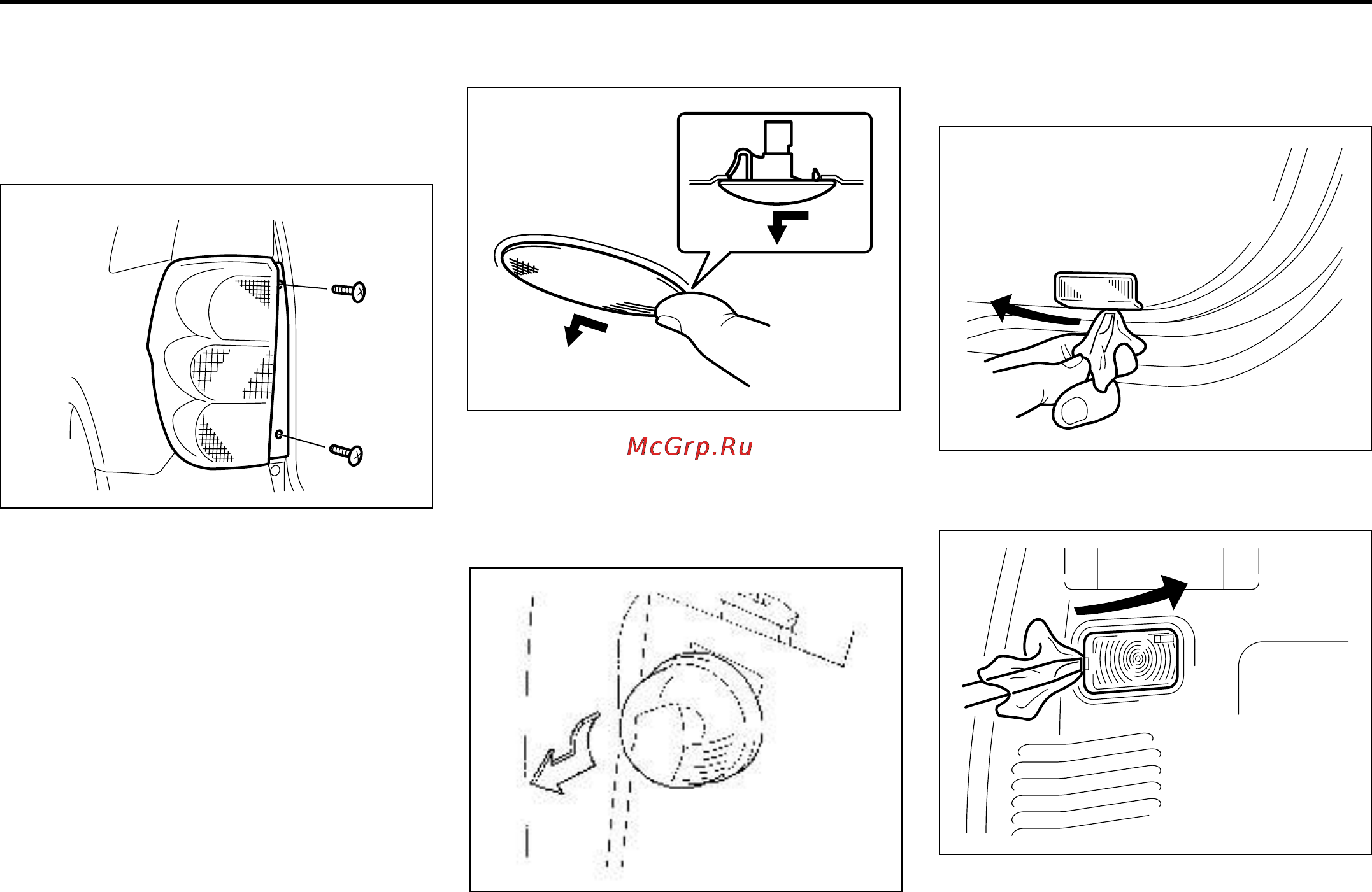 McGrp.Ru