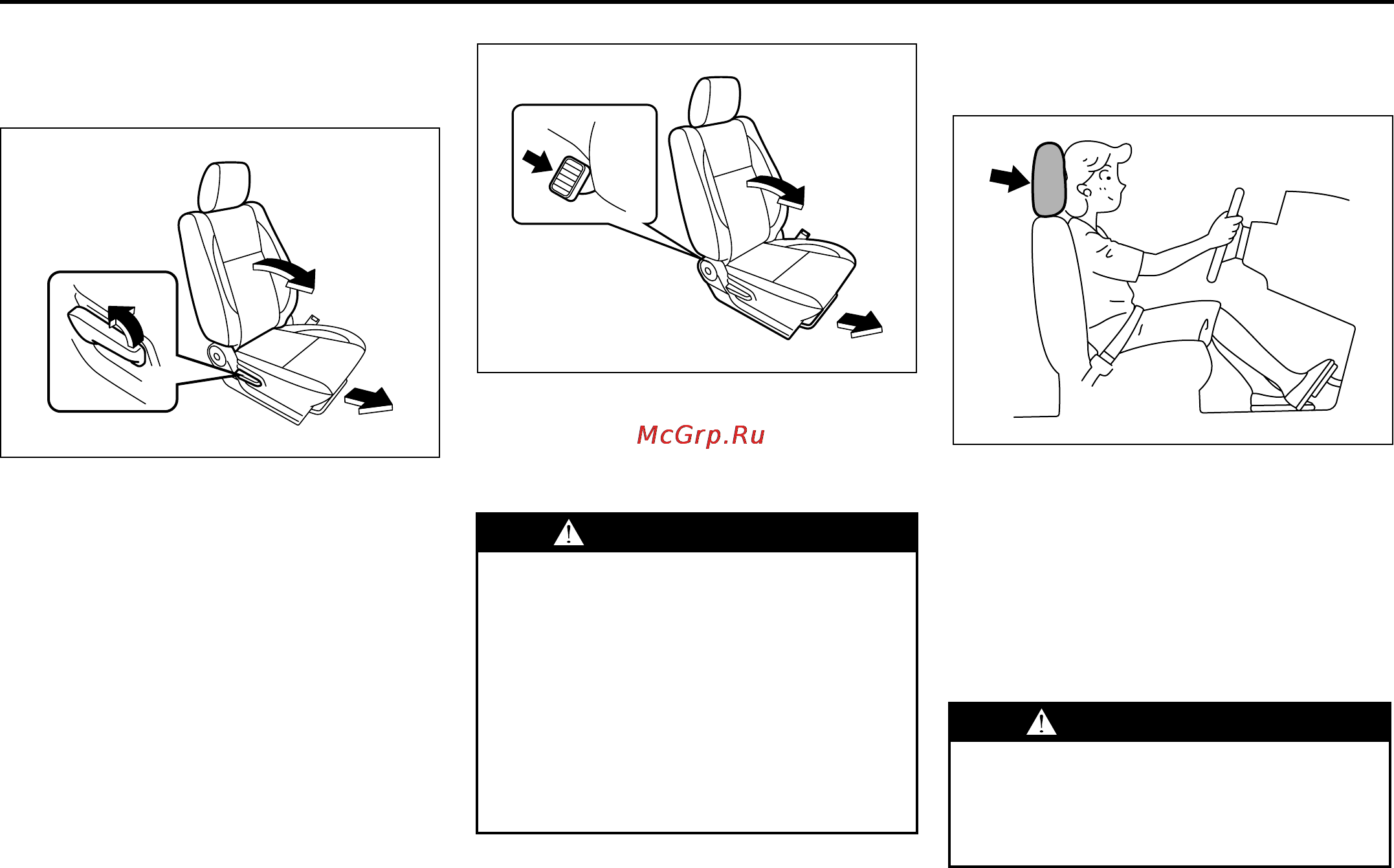 McGrp.Ru