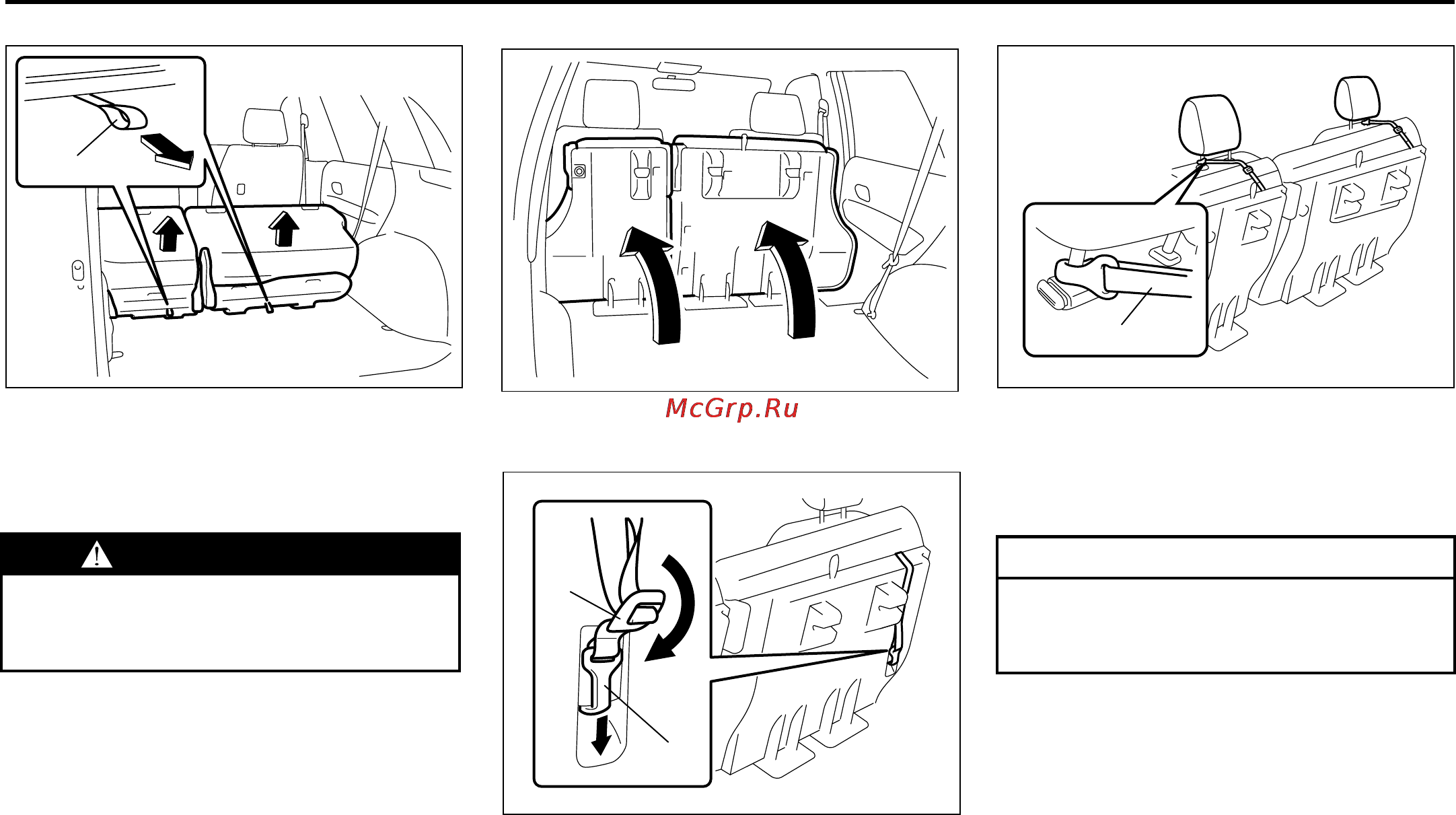 McGrp.Ru