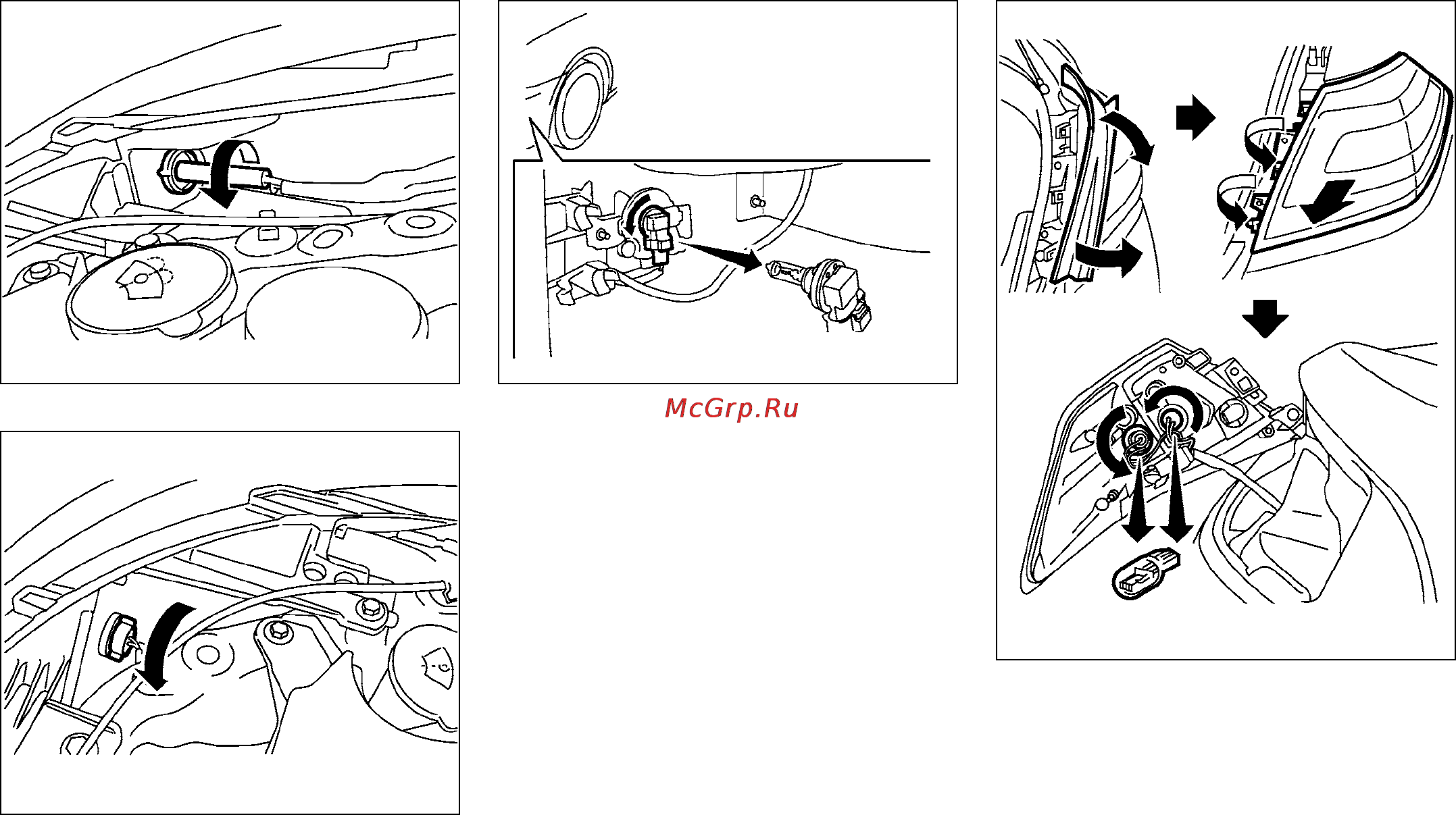 McGrp.Ru