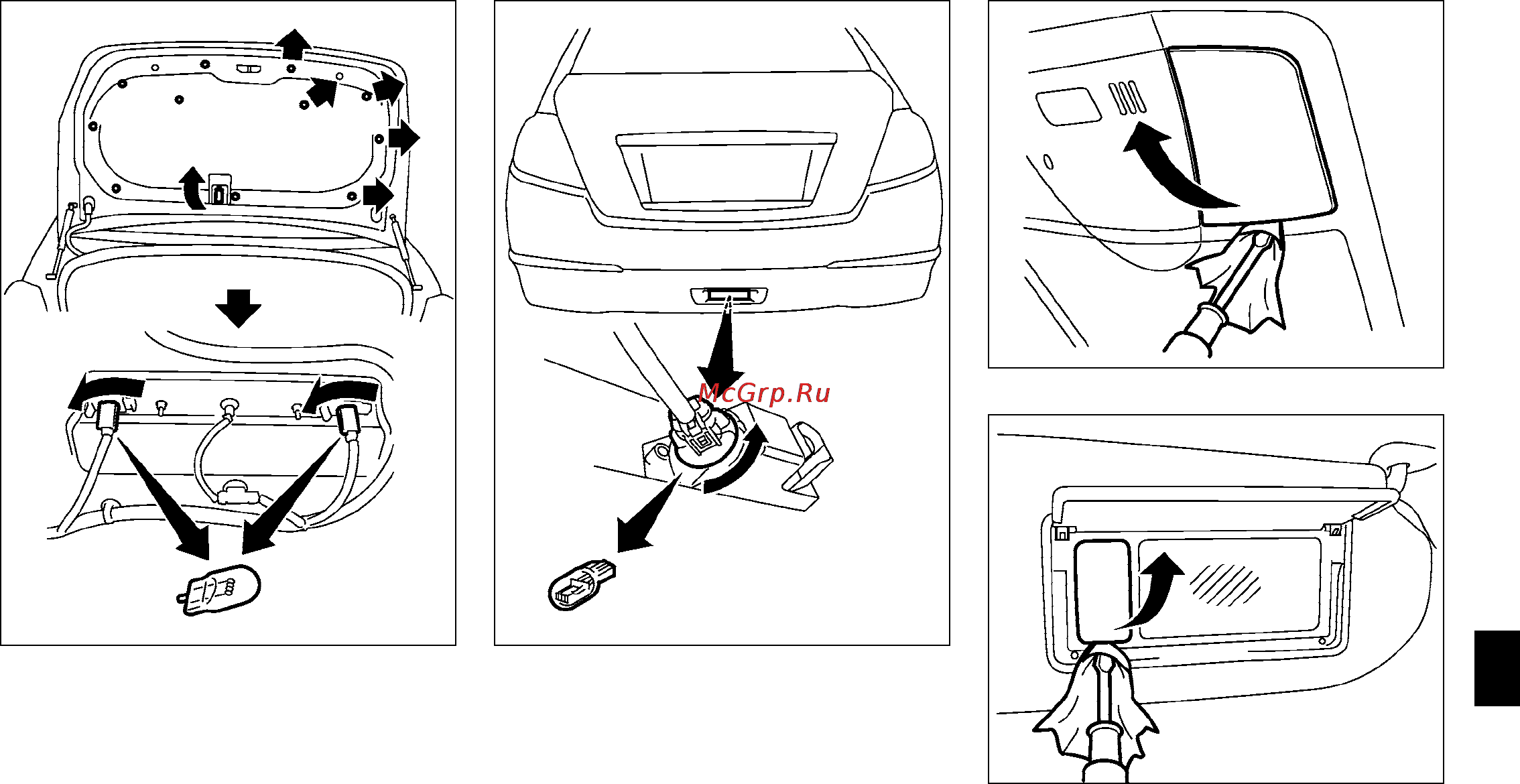 McGrp.Ru