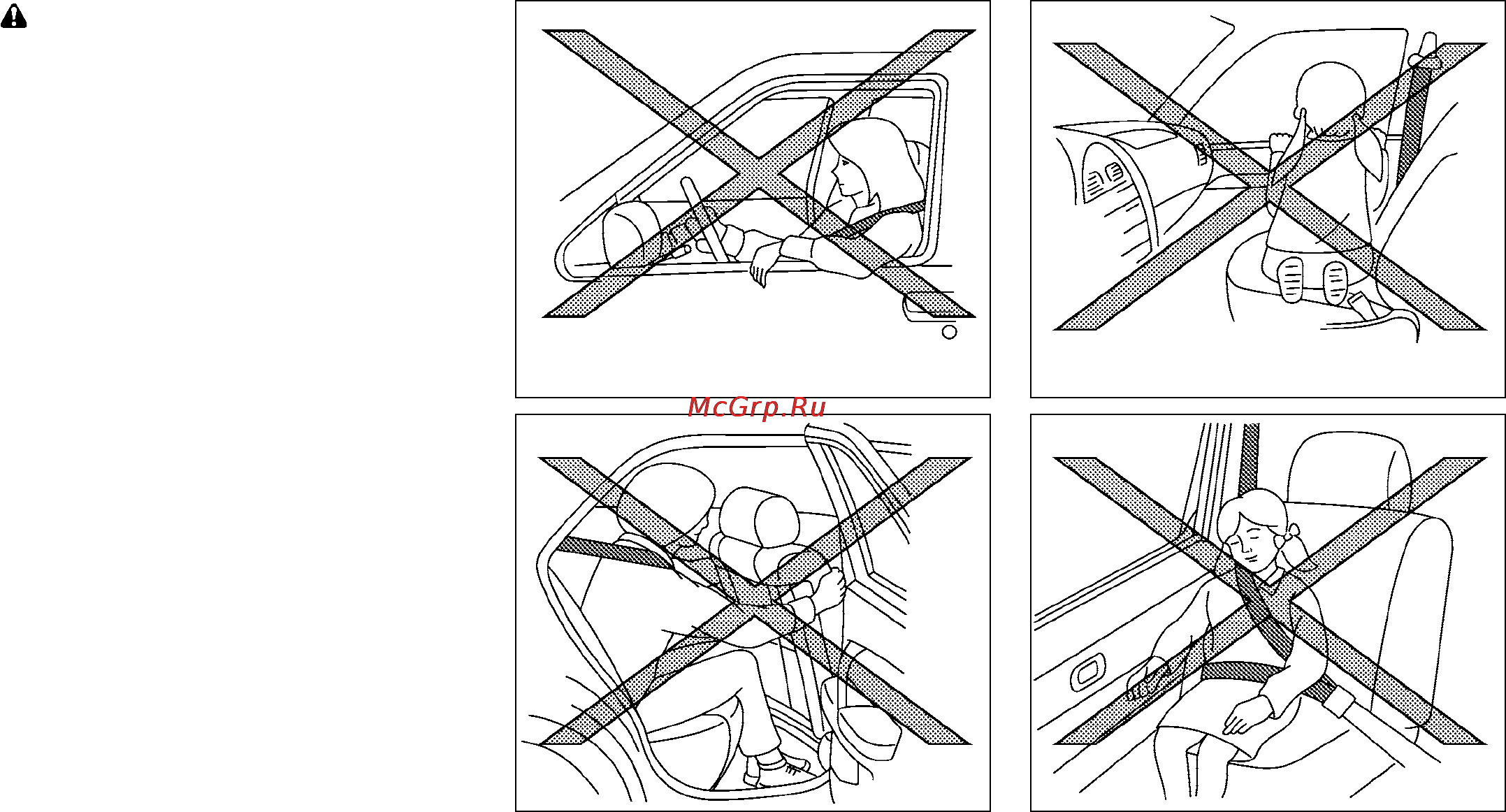 McGrp.Ru