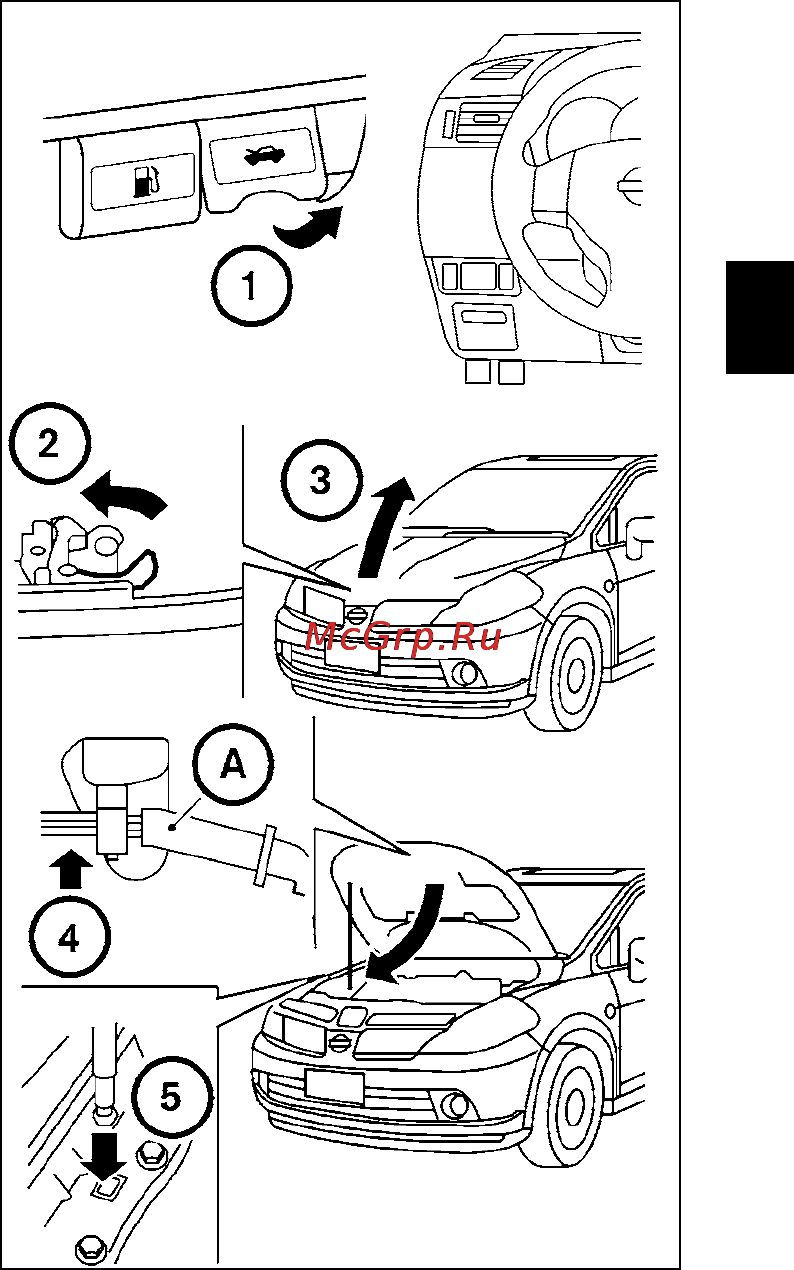 1

2

3

McGrp.Ru

A

4

5