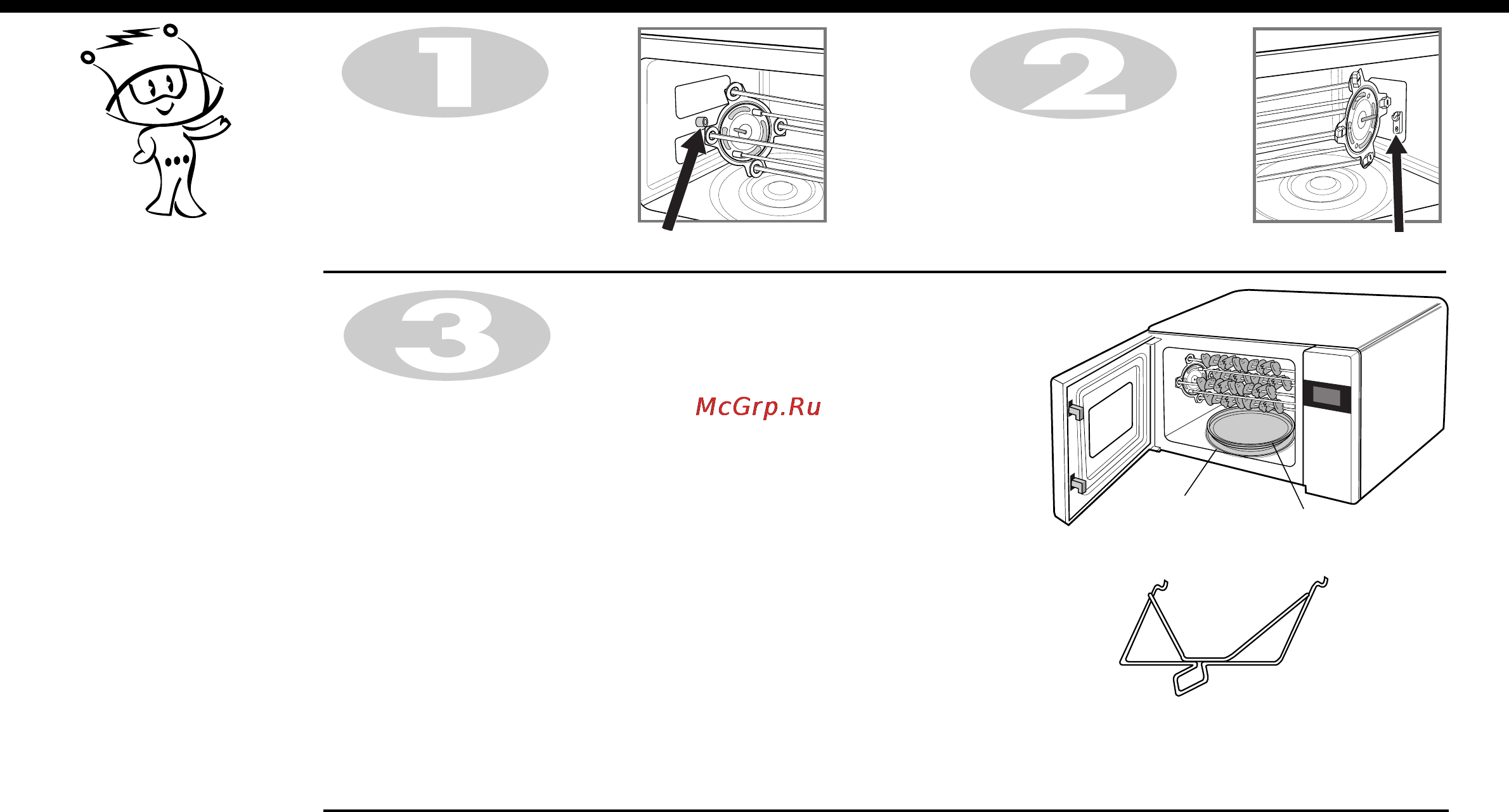 1

2

3

McGrp.Ru