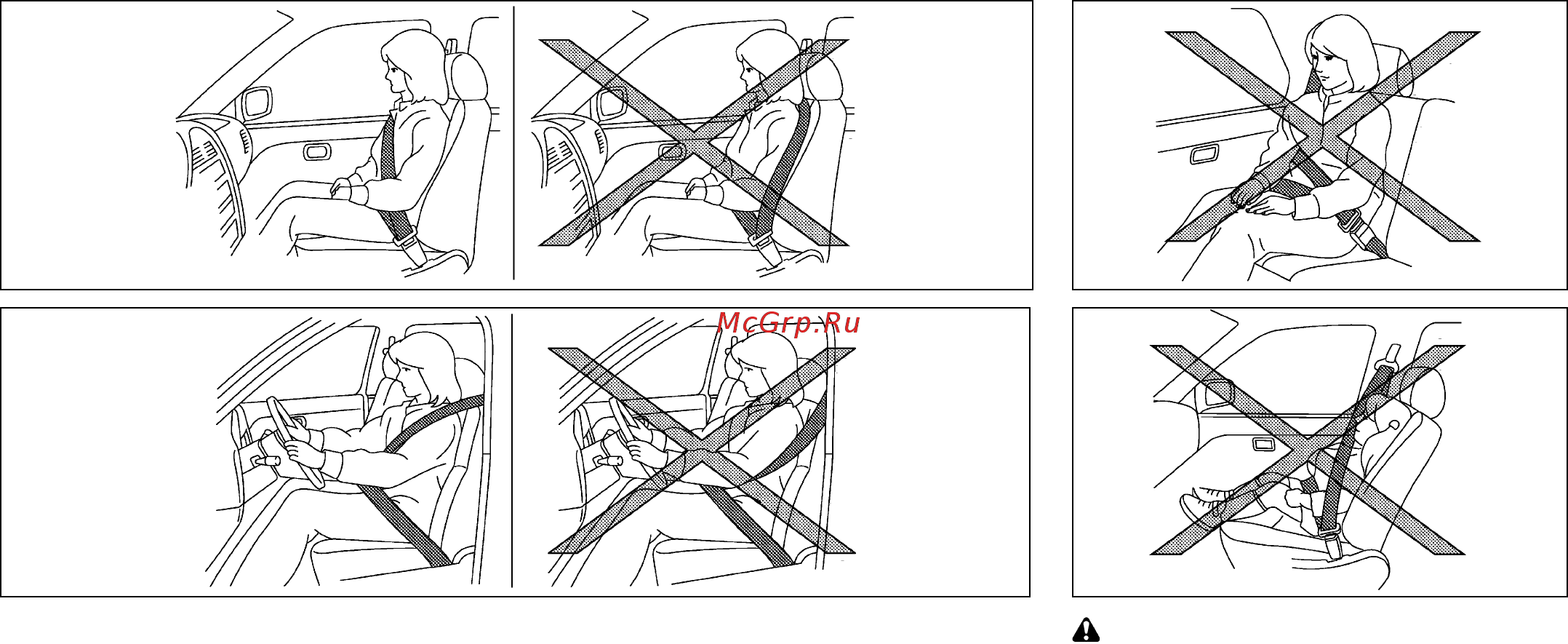 McGrp.Ru