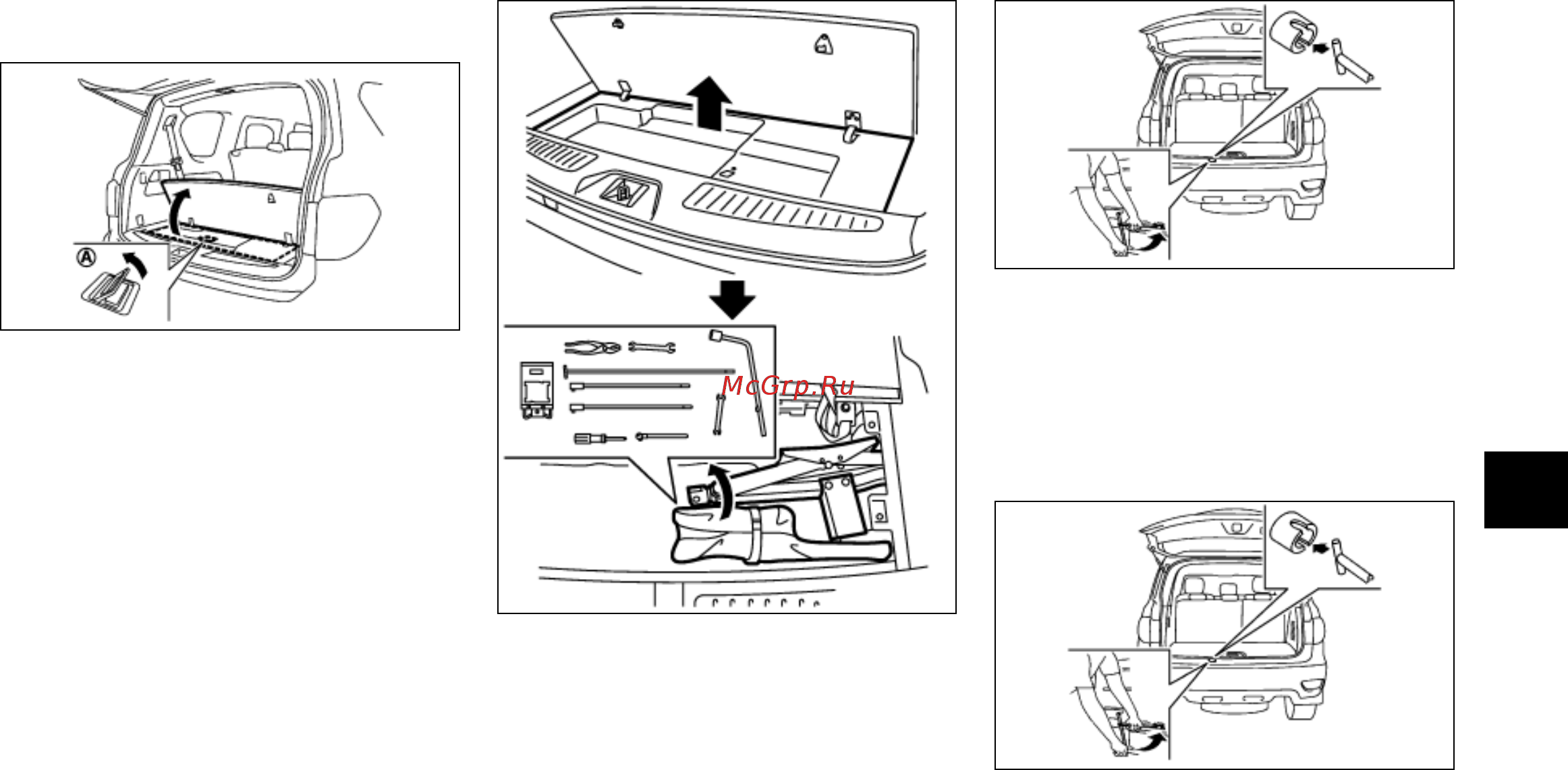 A

McGrp.Ru