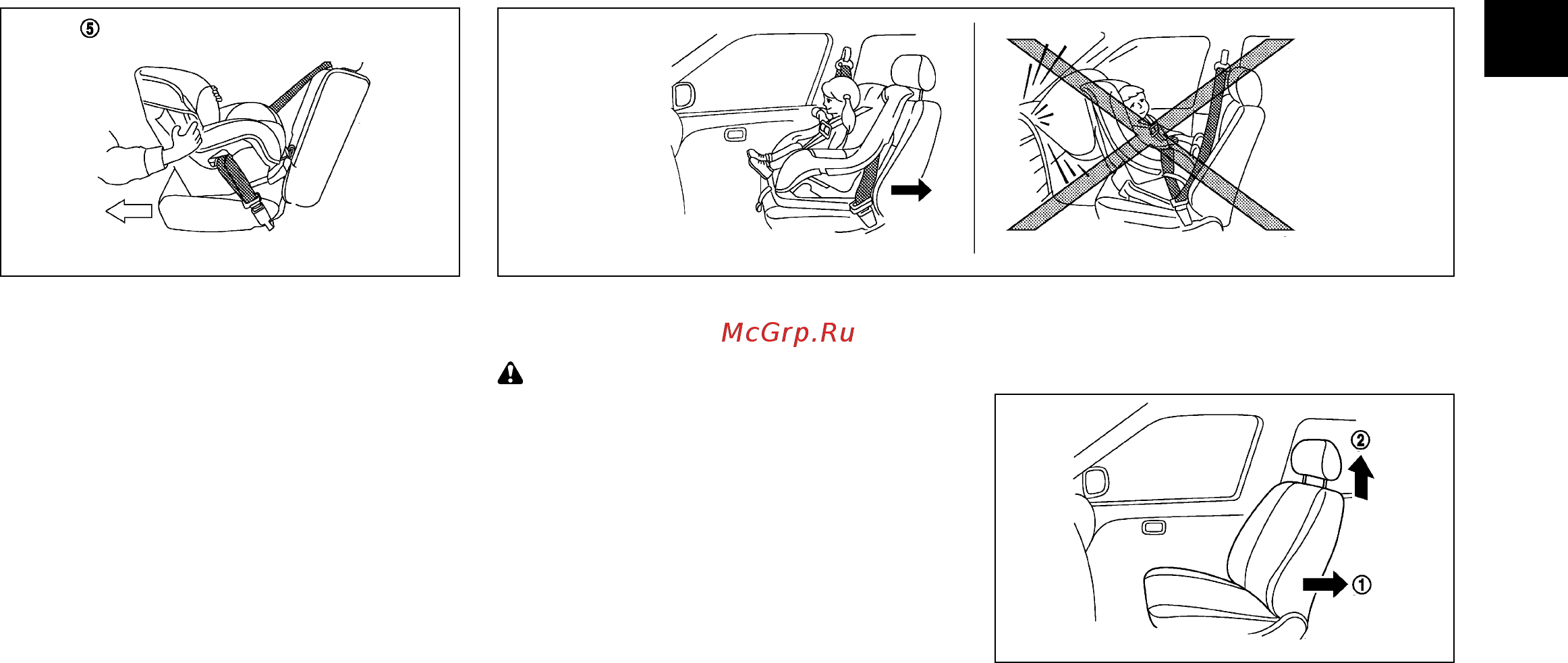 ⑤

McGrp.Ru

②

①