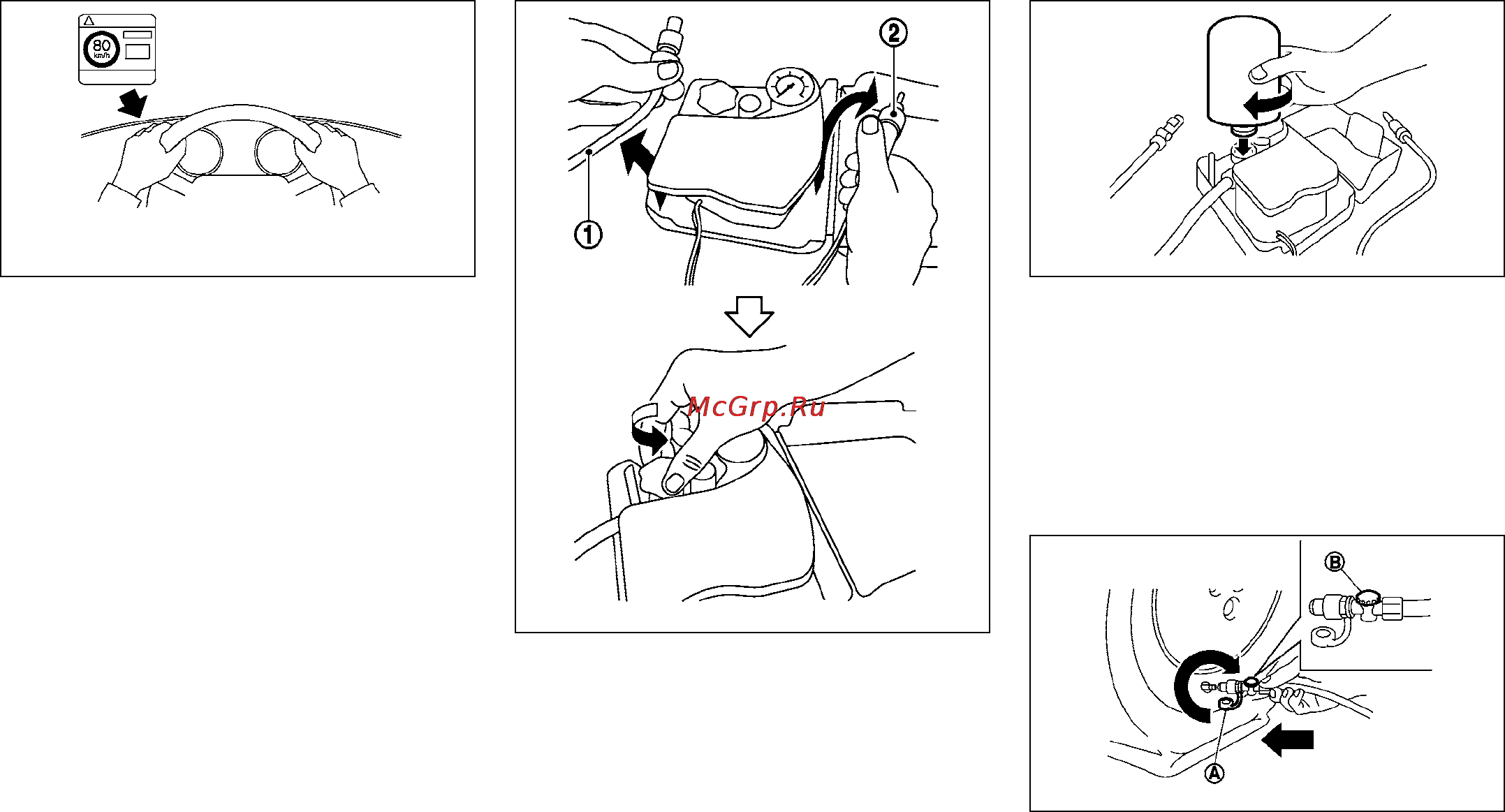 80
km/h

②
①

McGrp.Ru

Ⓑ
Ⓐ