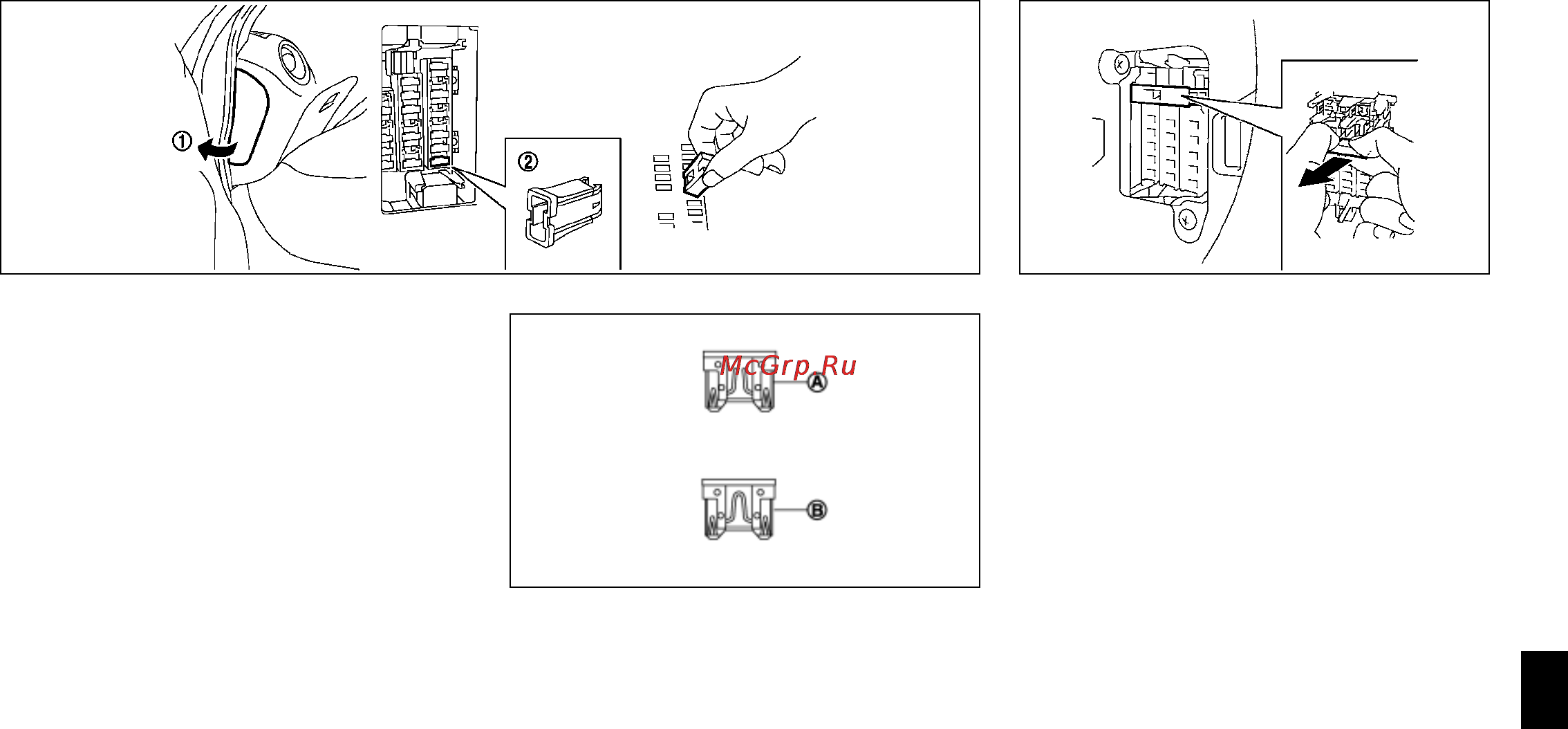 ①

②

McGrp.Ru

Ⓐ

Ⓑ