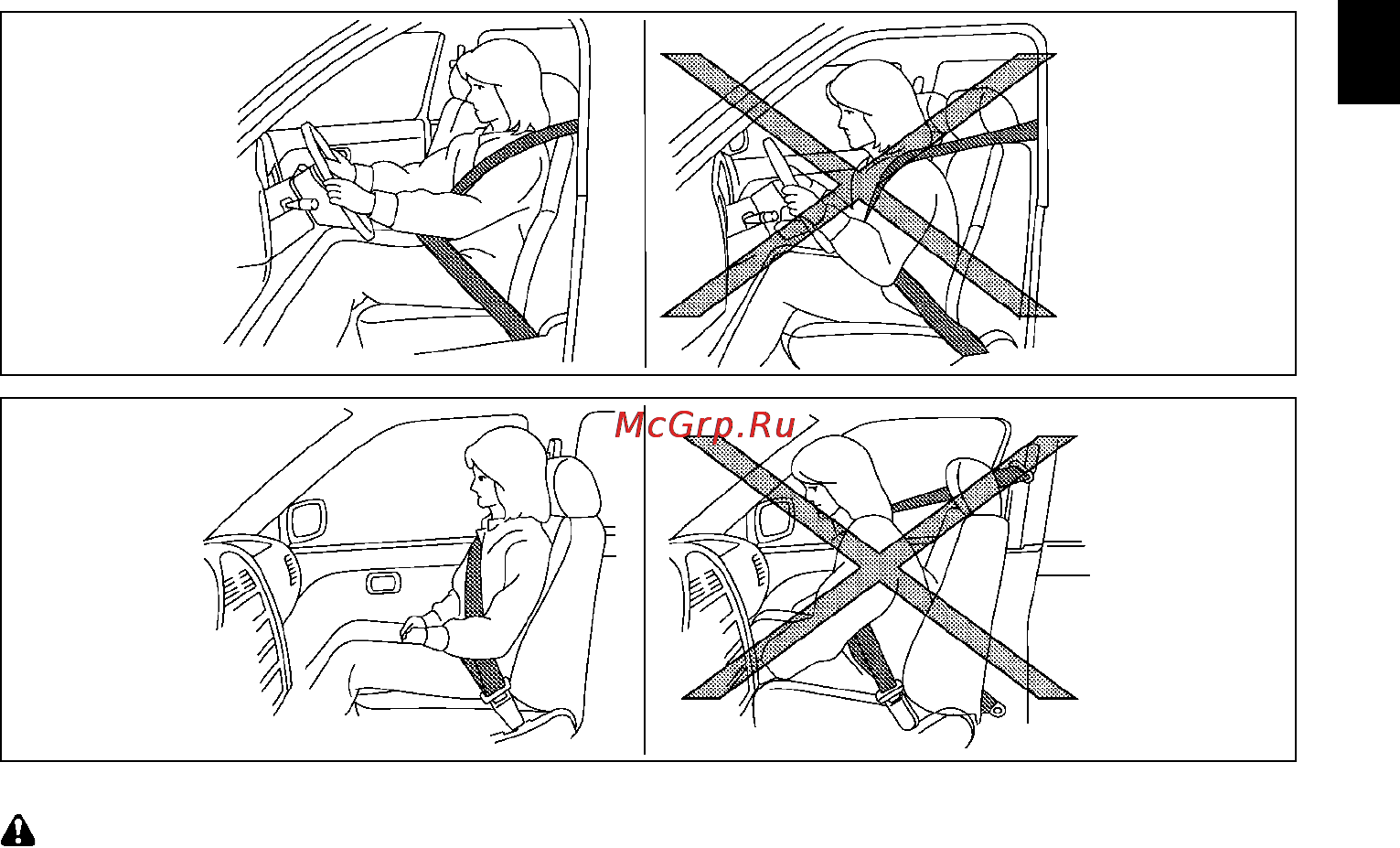 McGrp.Ru