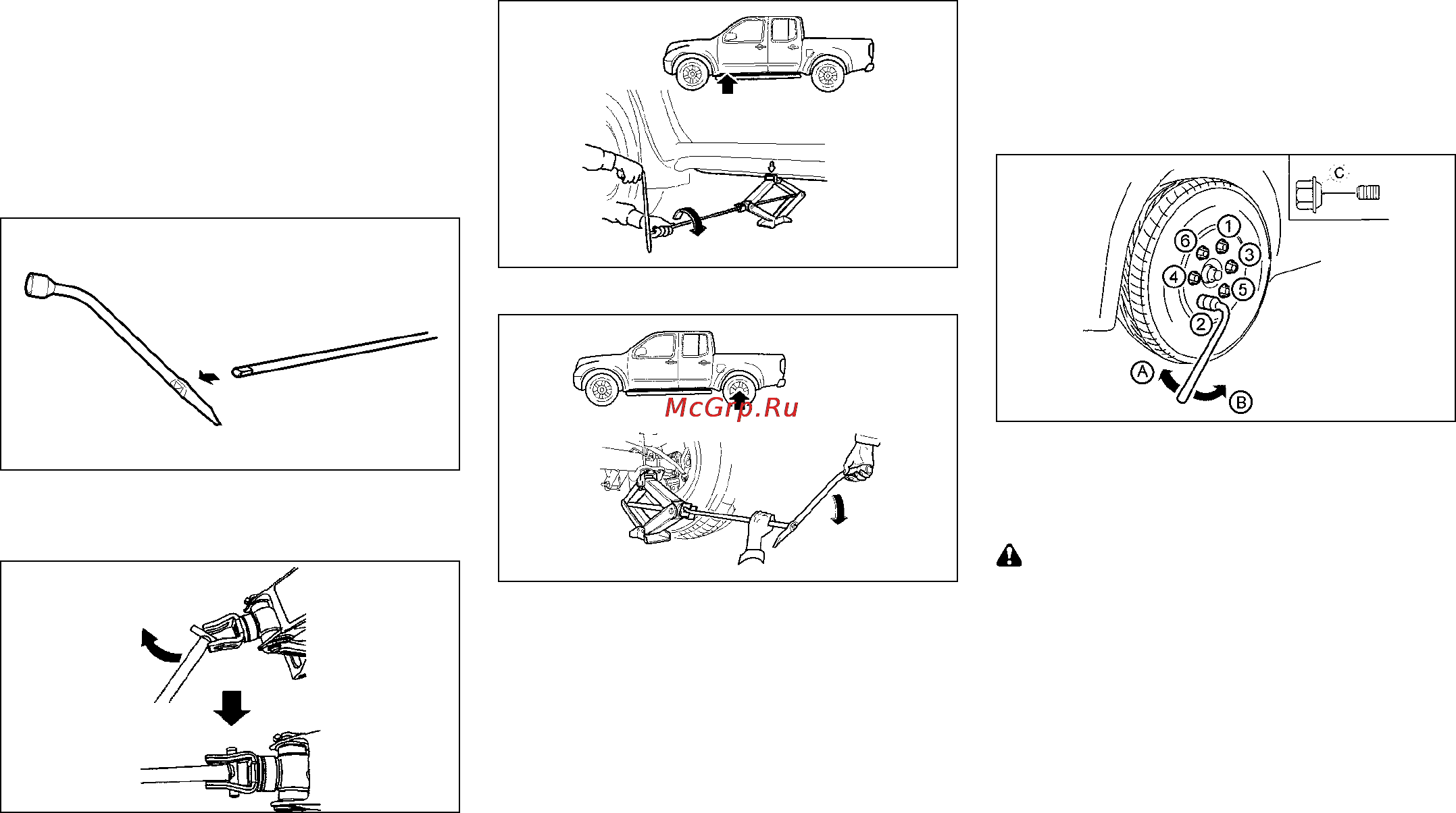 McGrp.Ru

C

1
6
3
4
5
2

A
B