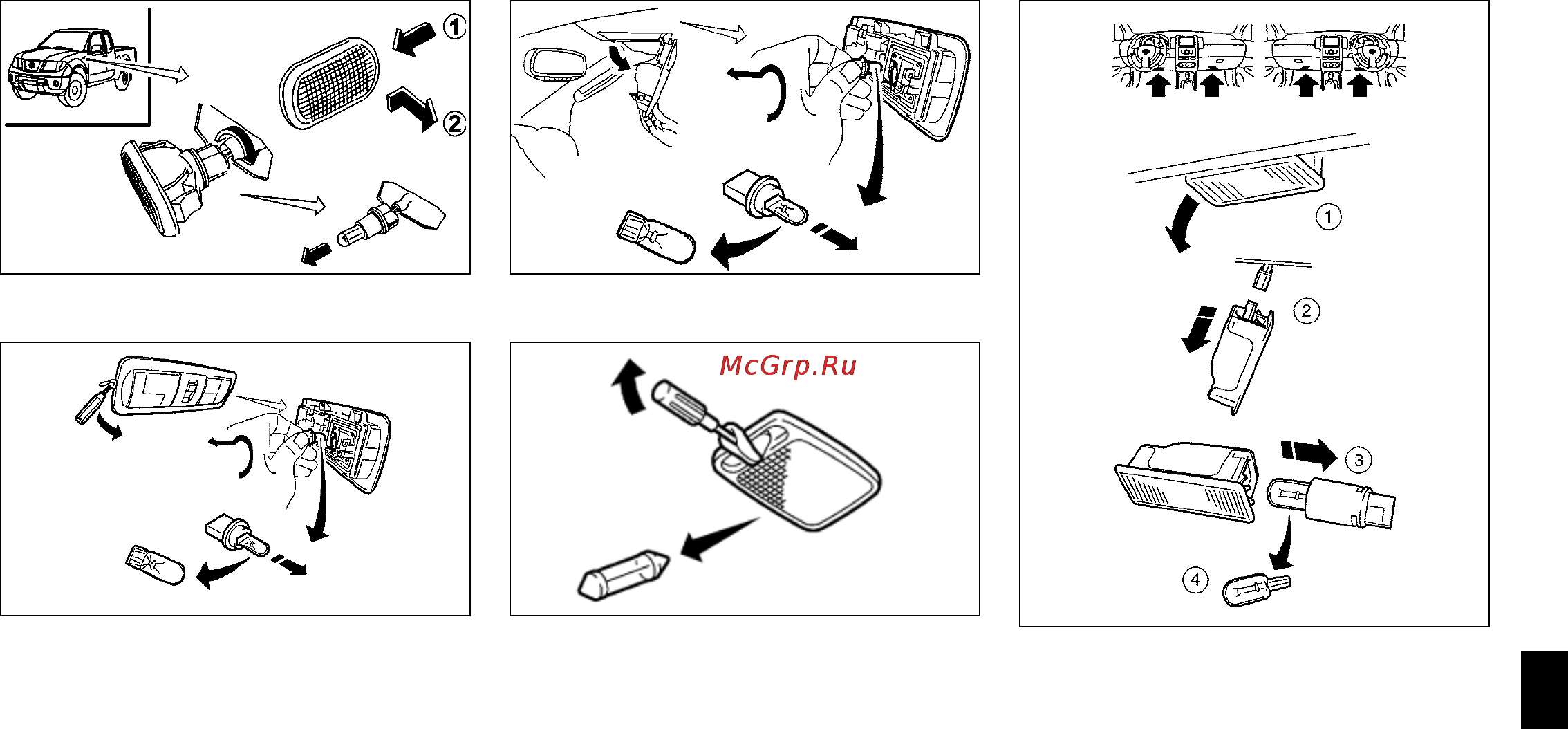 1
2

McGrp.Ru

1
2
3
4