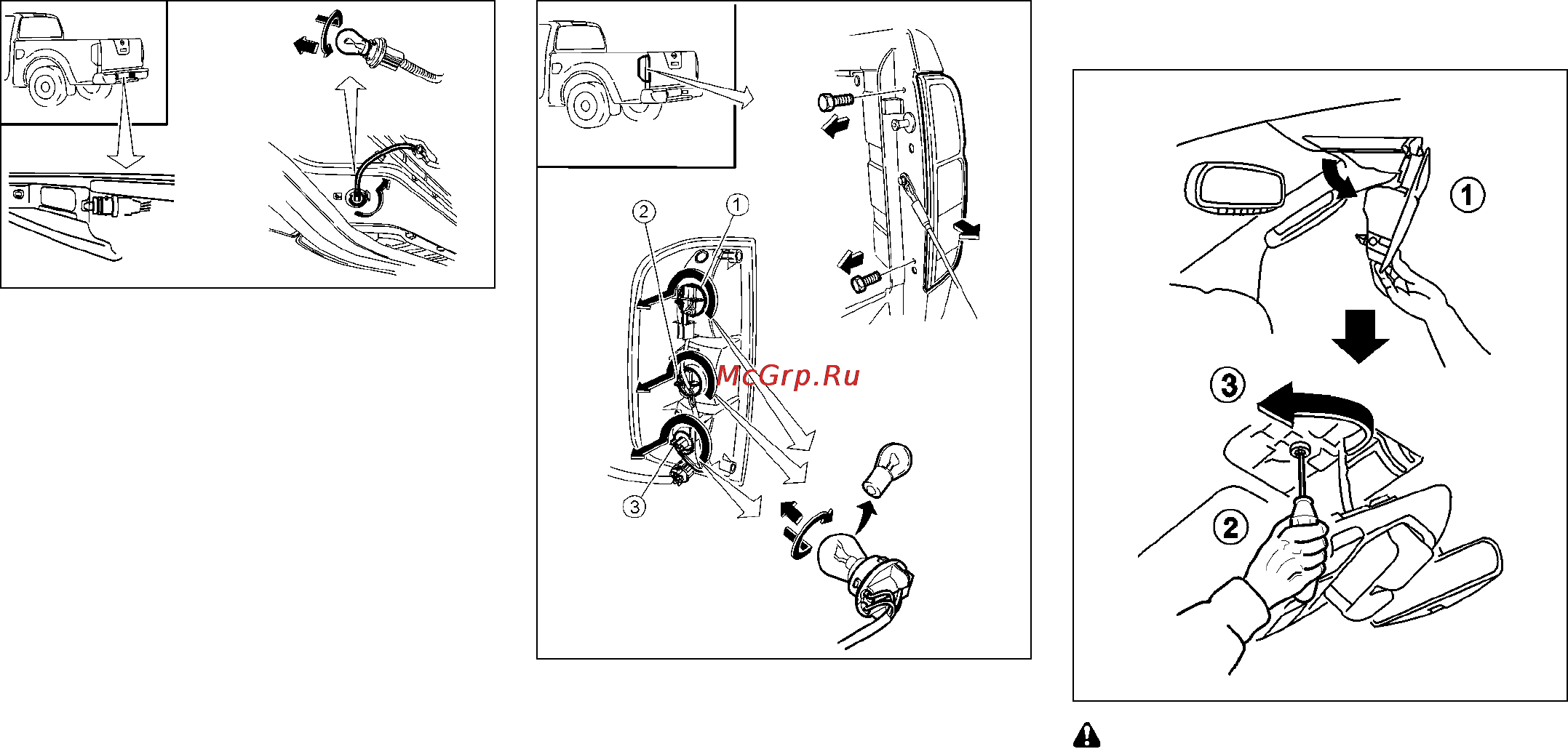 2
1
McGrp.Ru
3
1
3
2