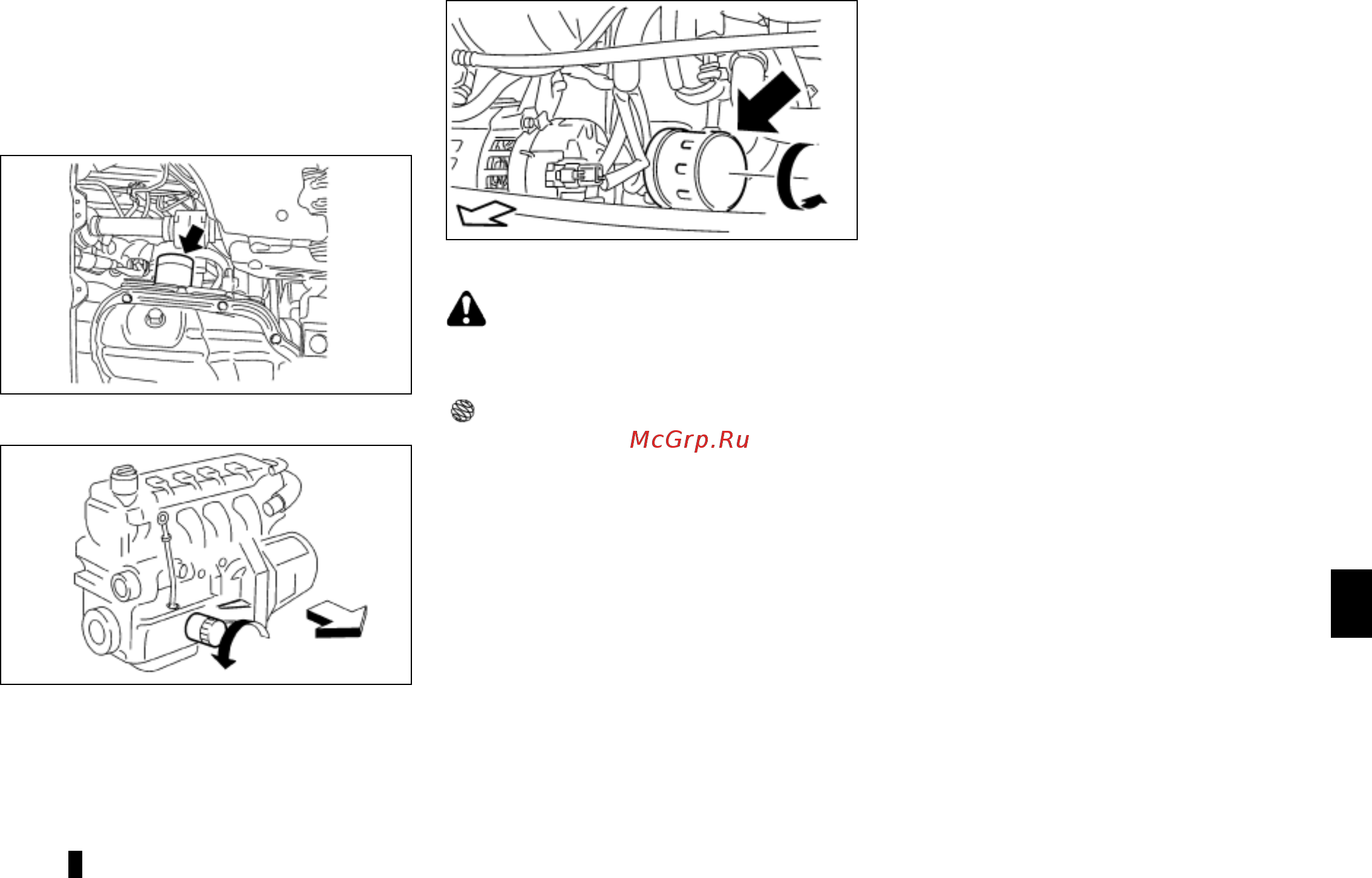 McGrp.Ru