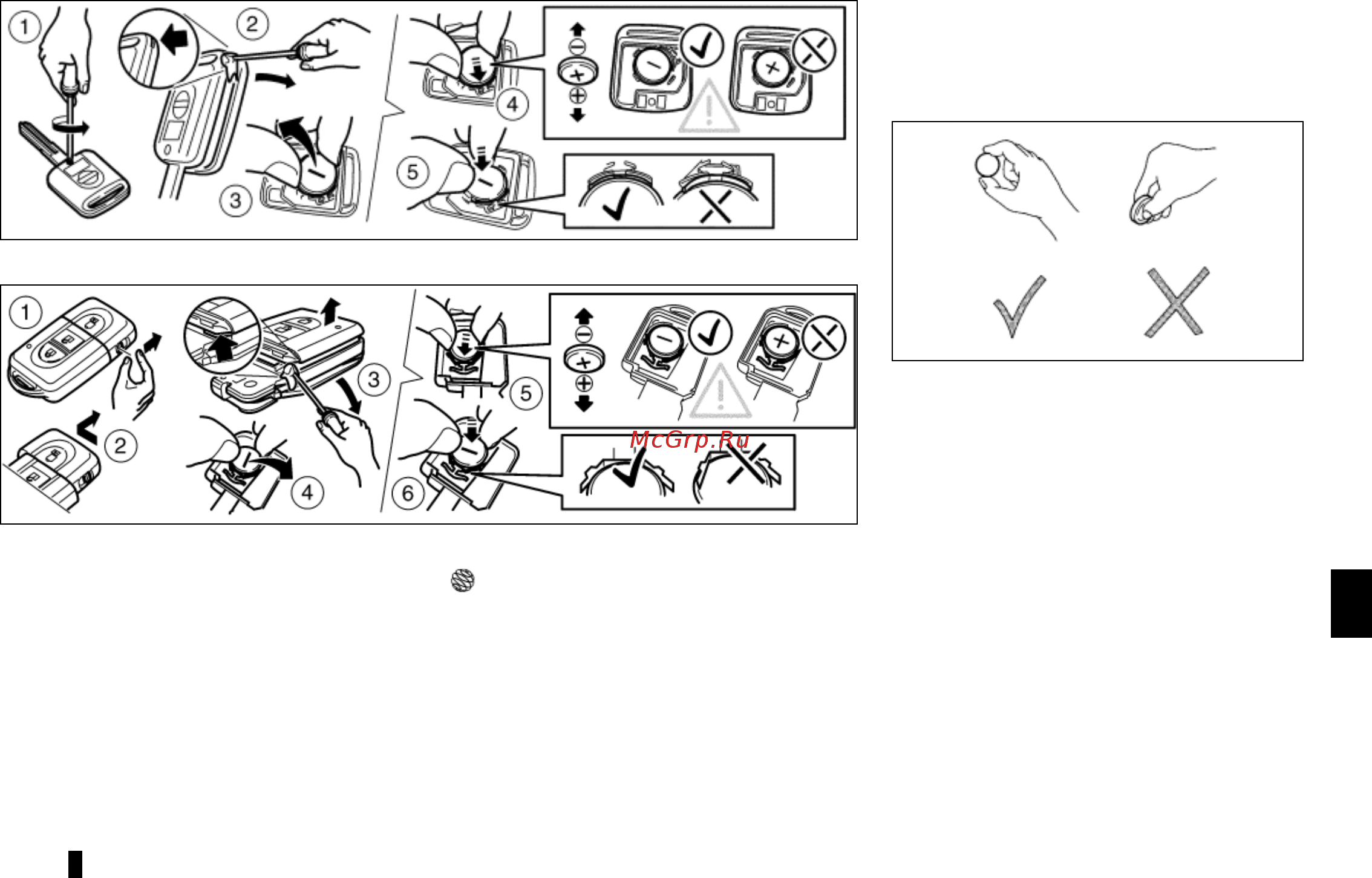 1
2
3
4
5

1
2
3
4
5
6

McGrp.Ru