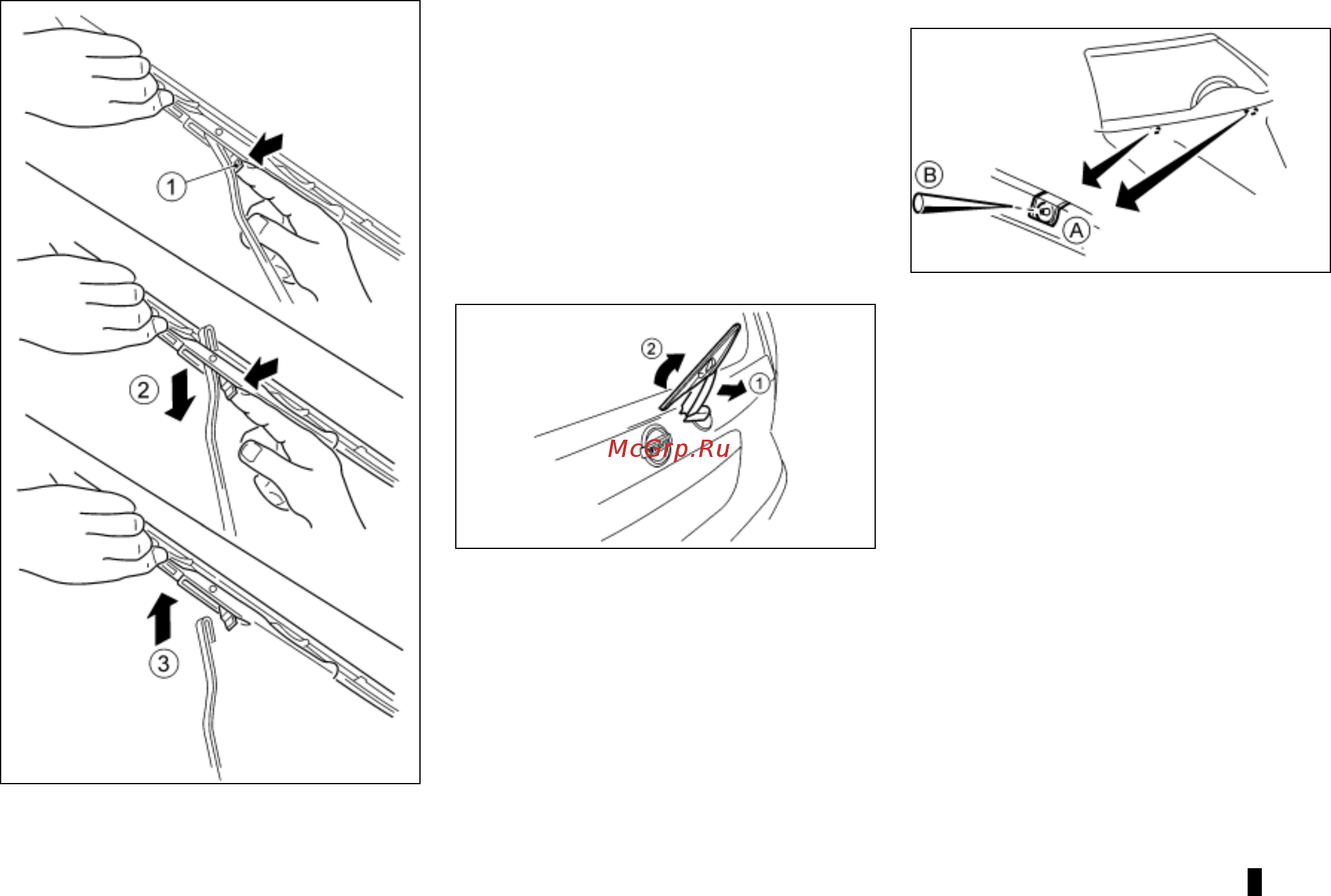 1
2
3

2
1
McGrp.Ru

B
A