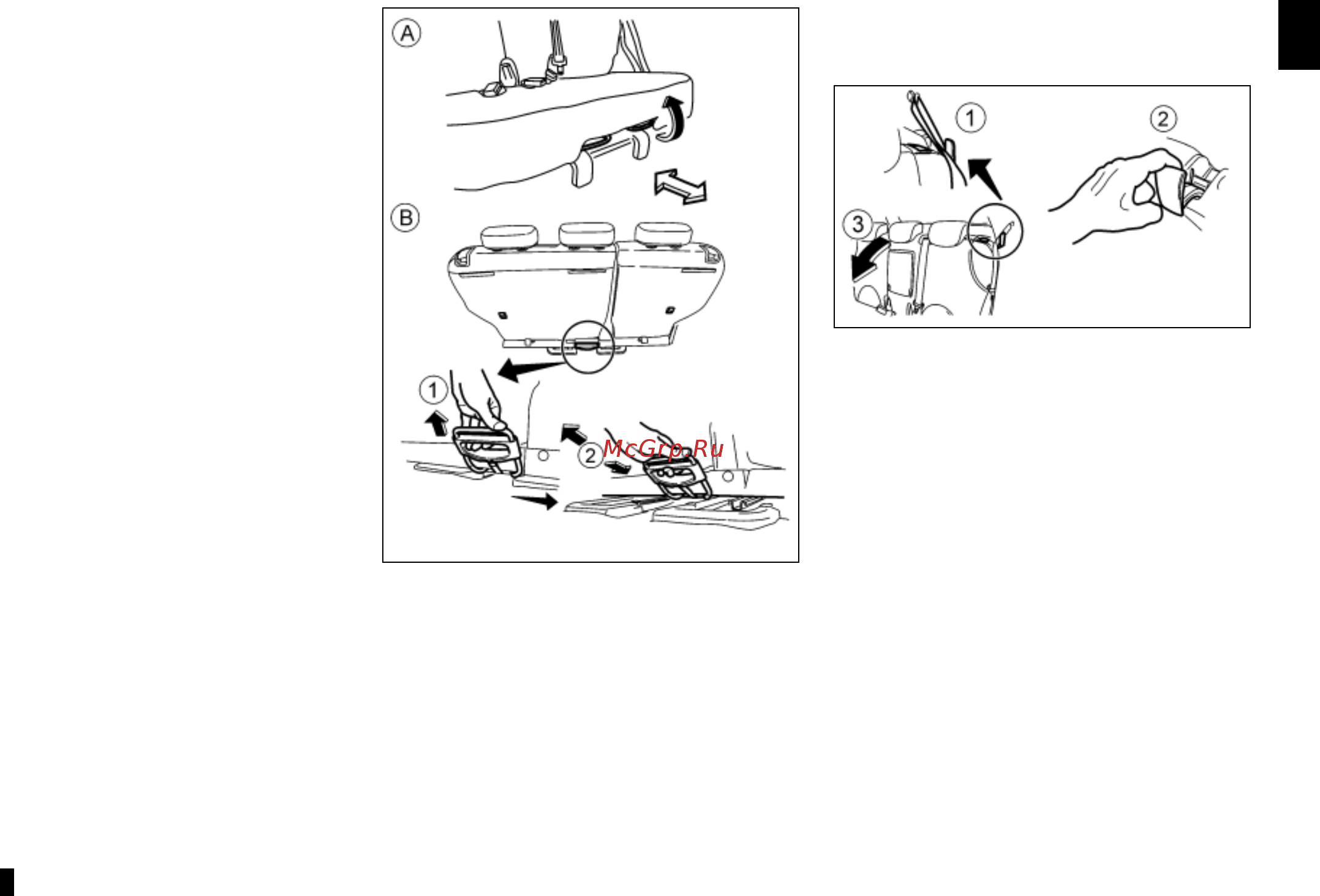 A

B

1

2

McGrp.Ru

1

2

3