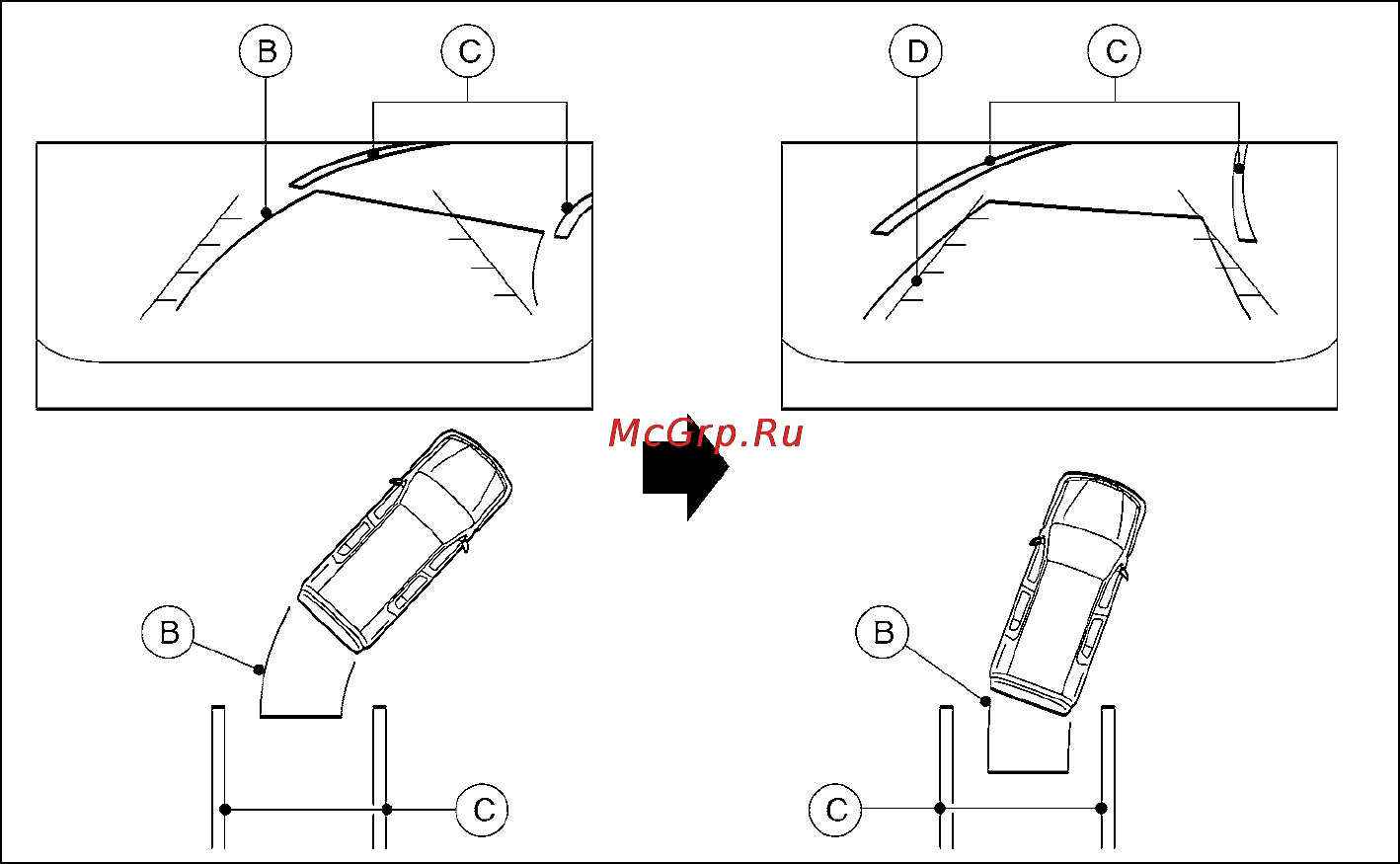 B
C
D
C
McGrp.Ru
B
C
B
C