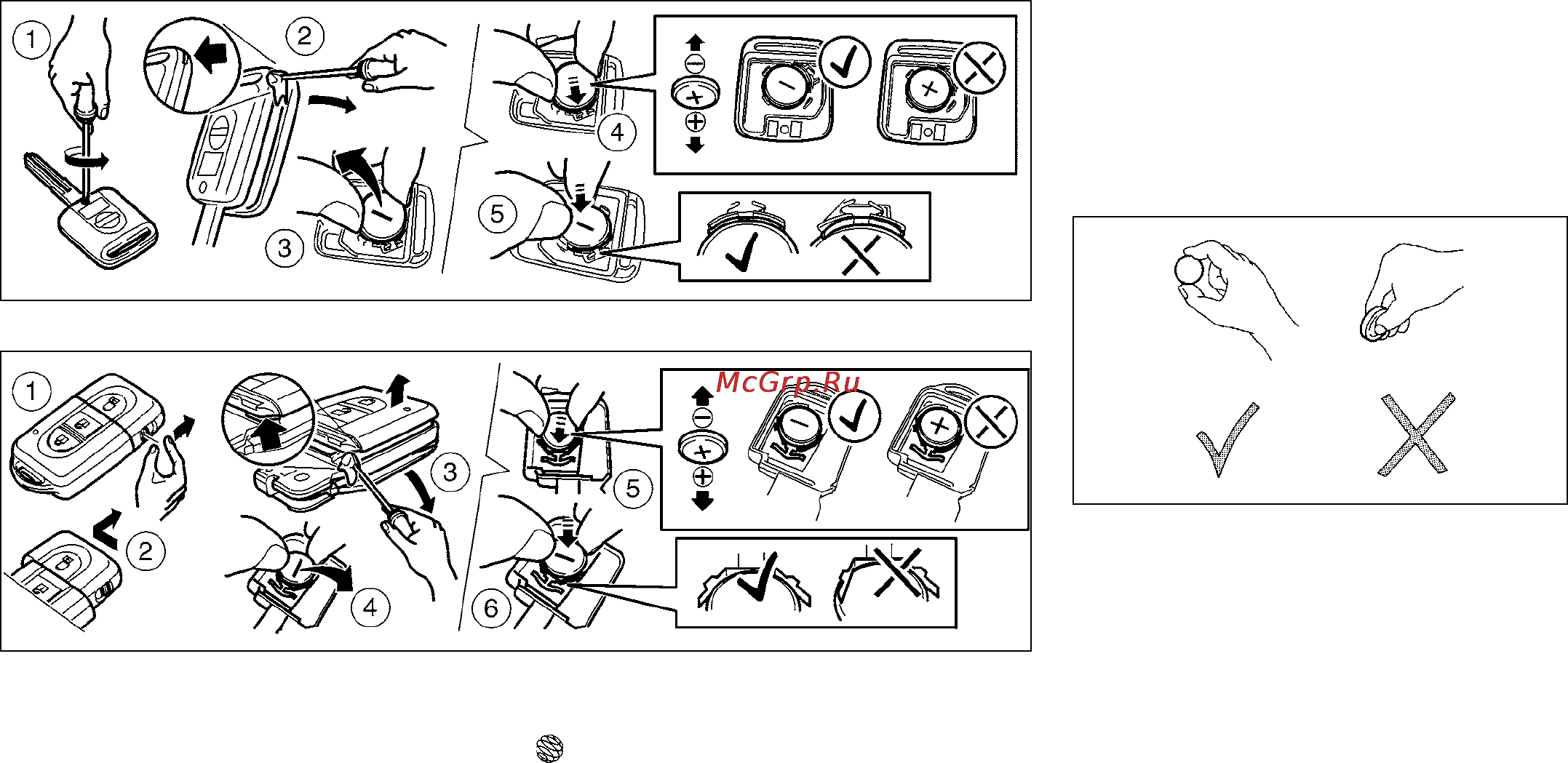 1
2
3
4
5

1
2
3
4
5
6

McGrp.Ru