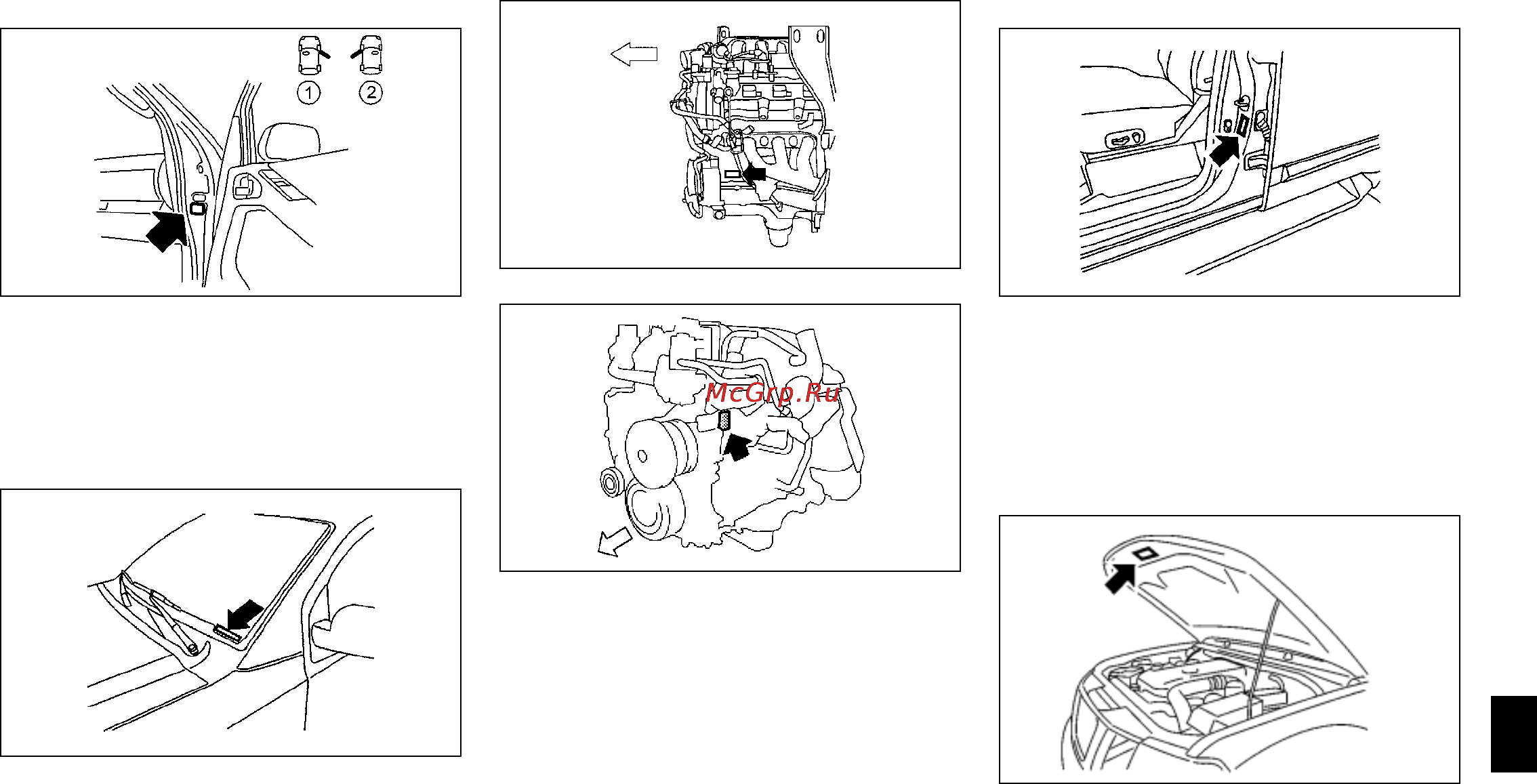 1
2

McGrp.Ru